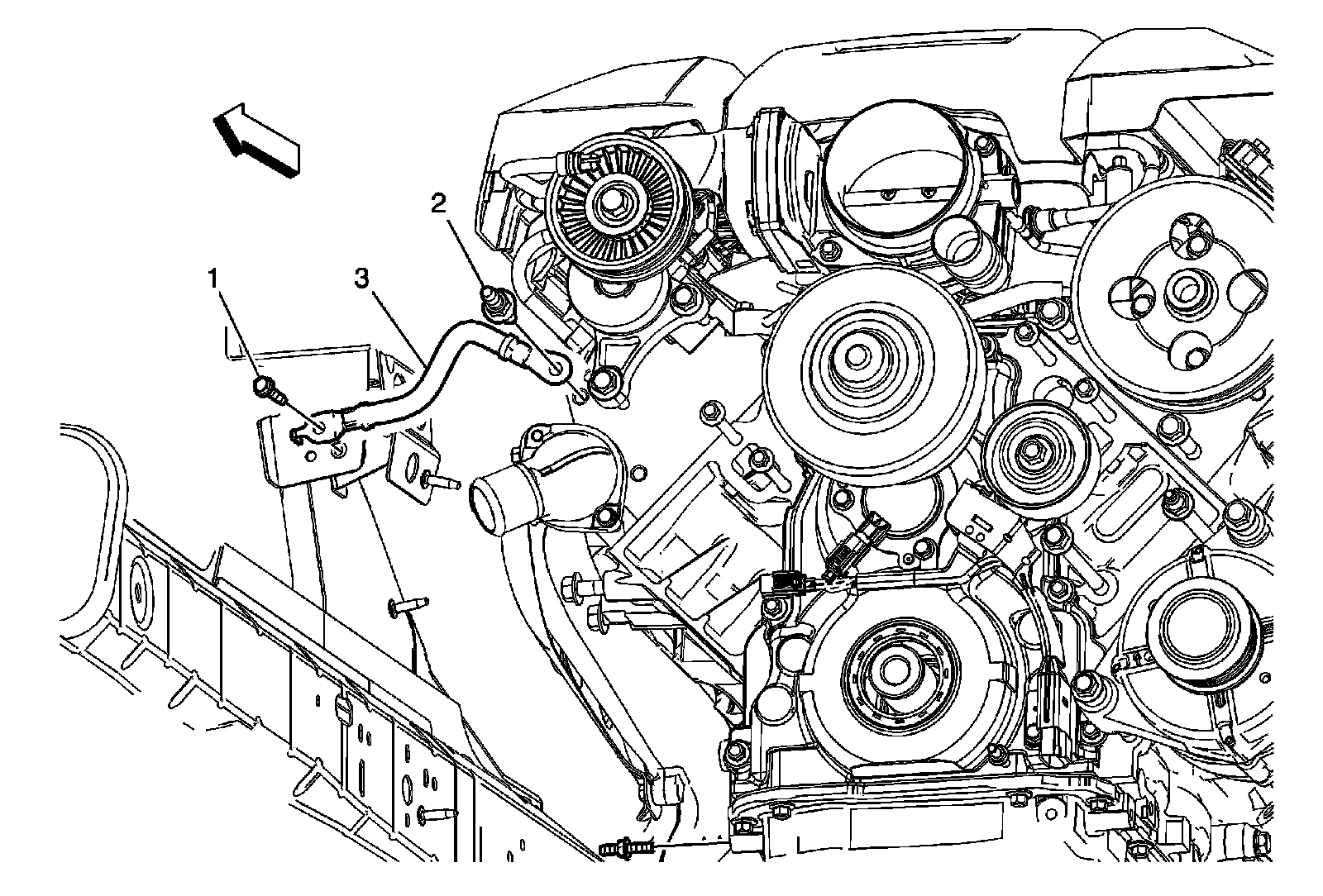 2
1
3