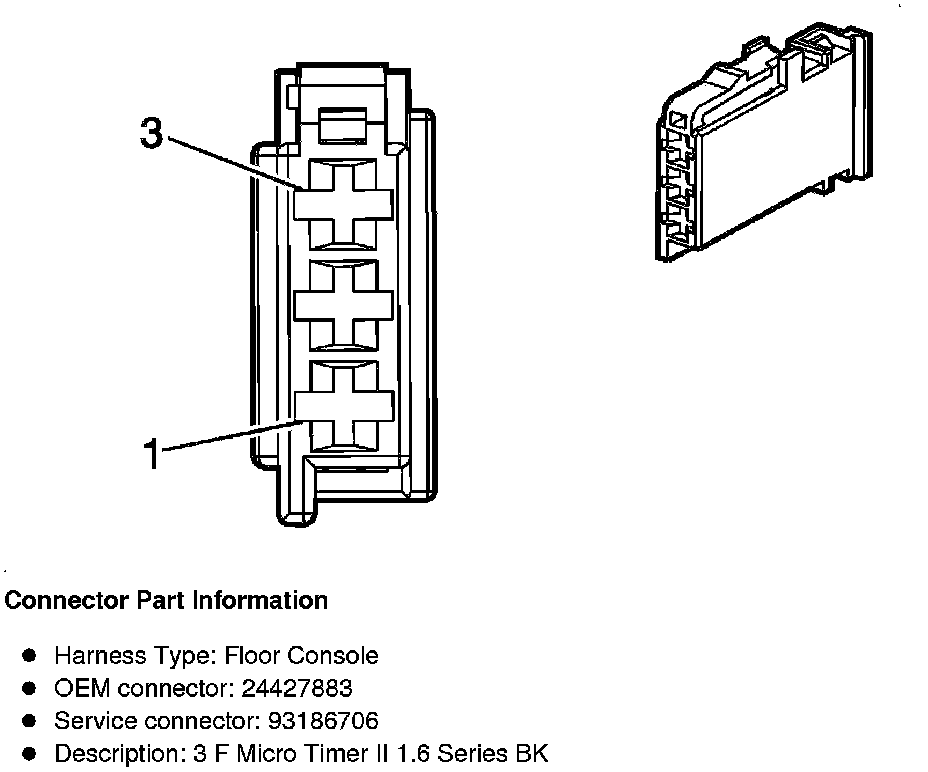 3

1

**Connector Part Information**

- Harness Type: Floor Console
- OEM connector: 24427883
- Service connector: 93186706
- Description: 3 F Micro Timer II 1.6 Series BK