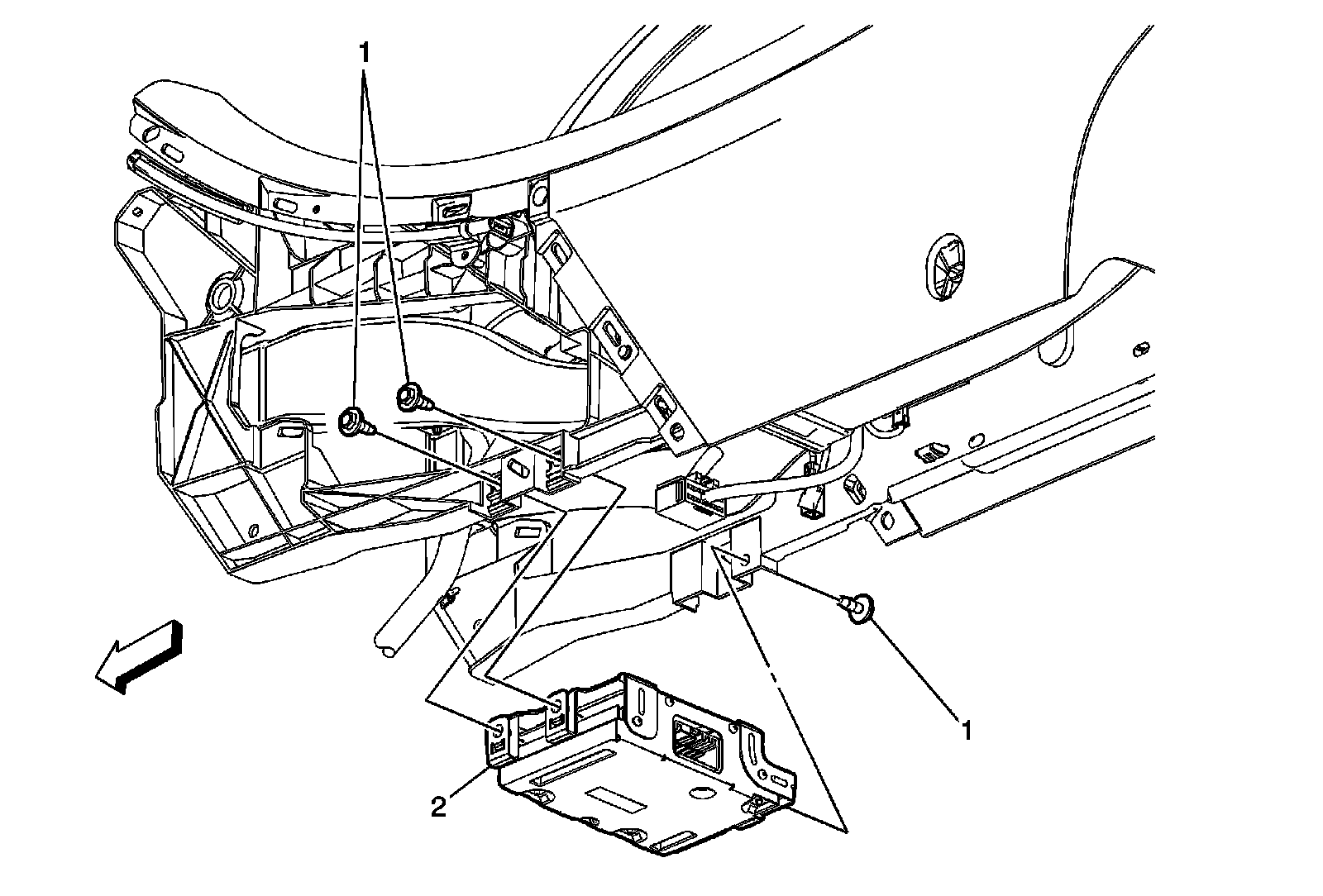 1
1
2