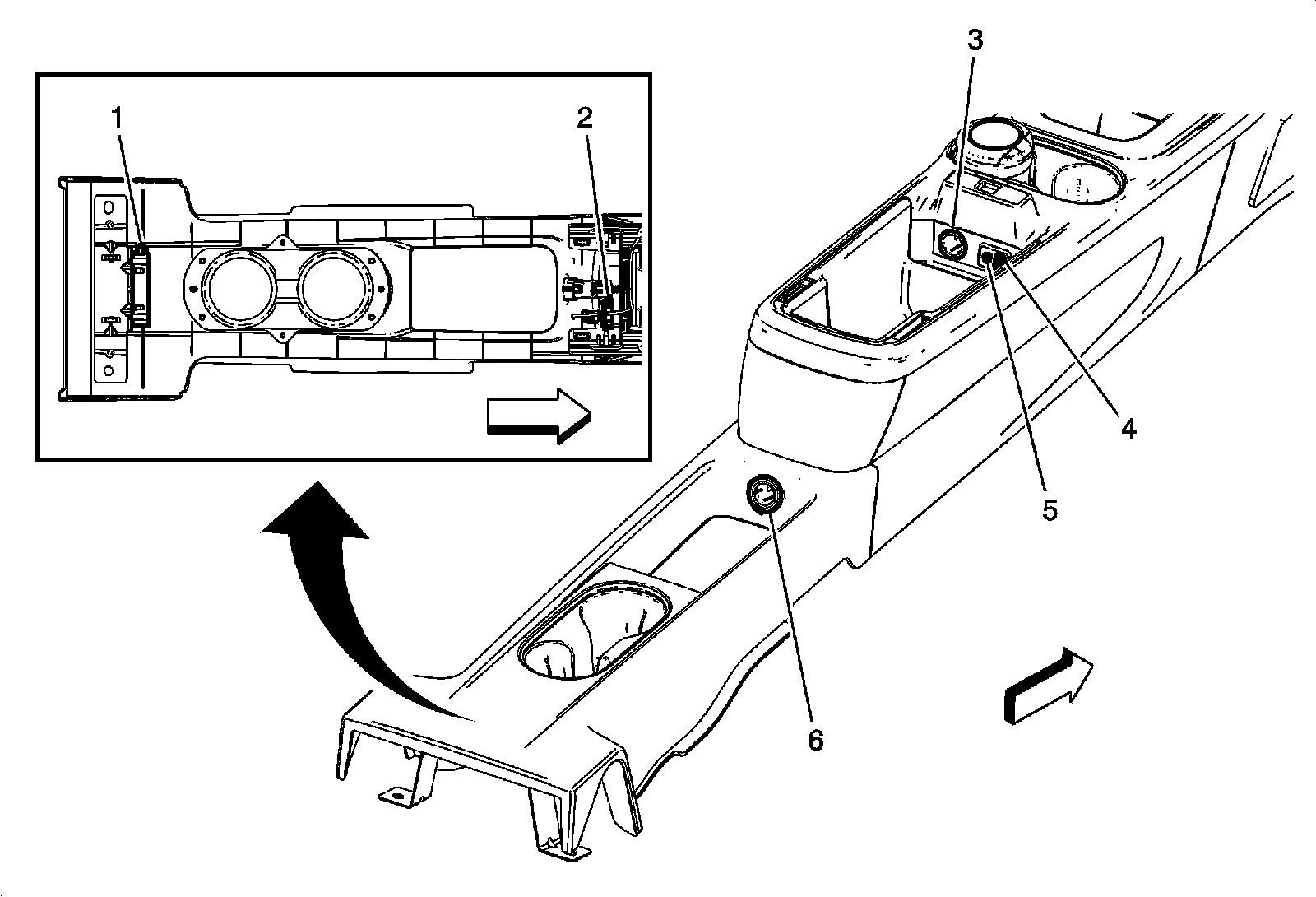 1
2
3
4
5
6