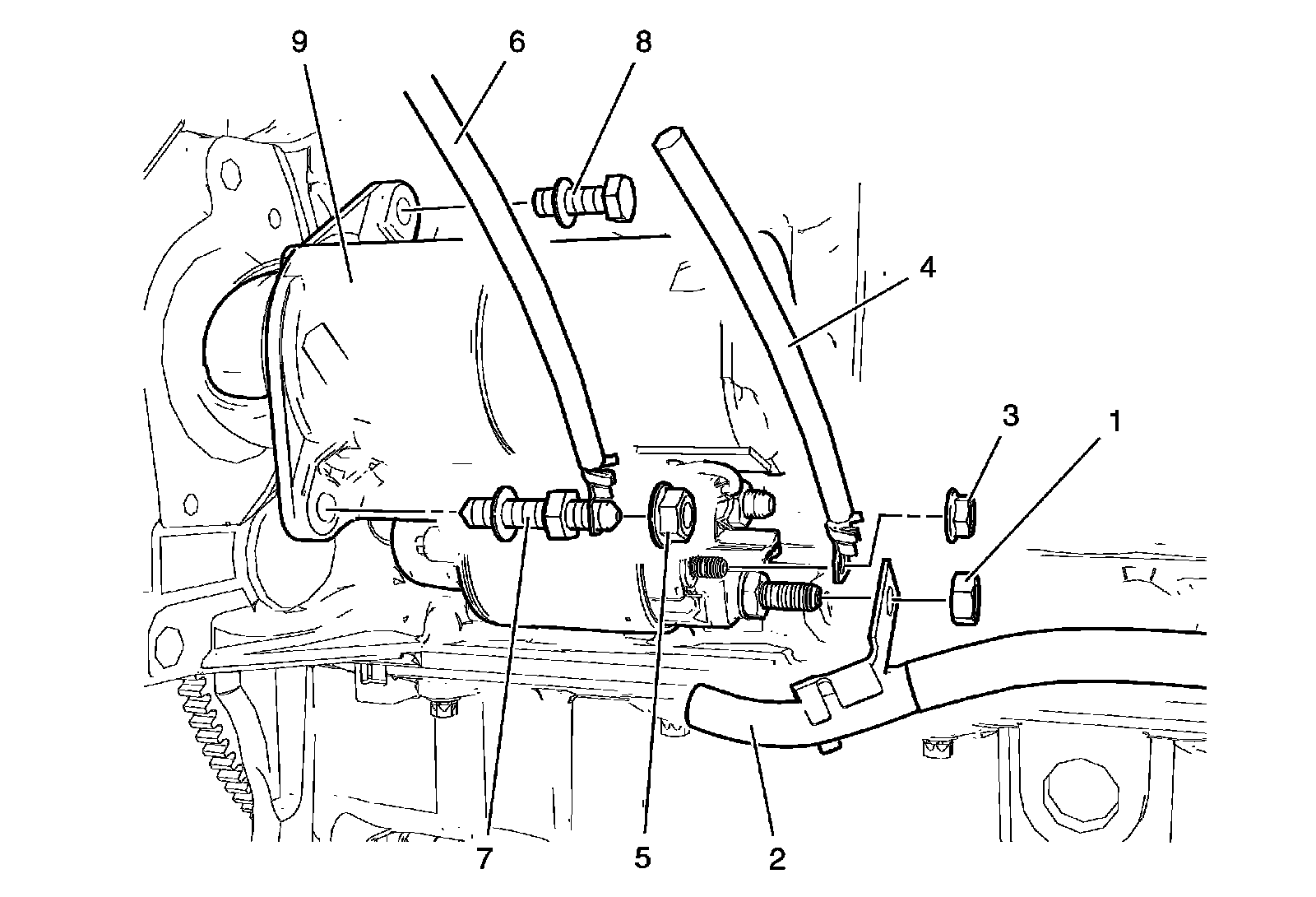 9
6
8
4
3
1
7
5
2