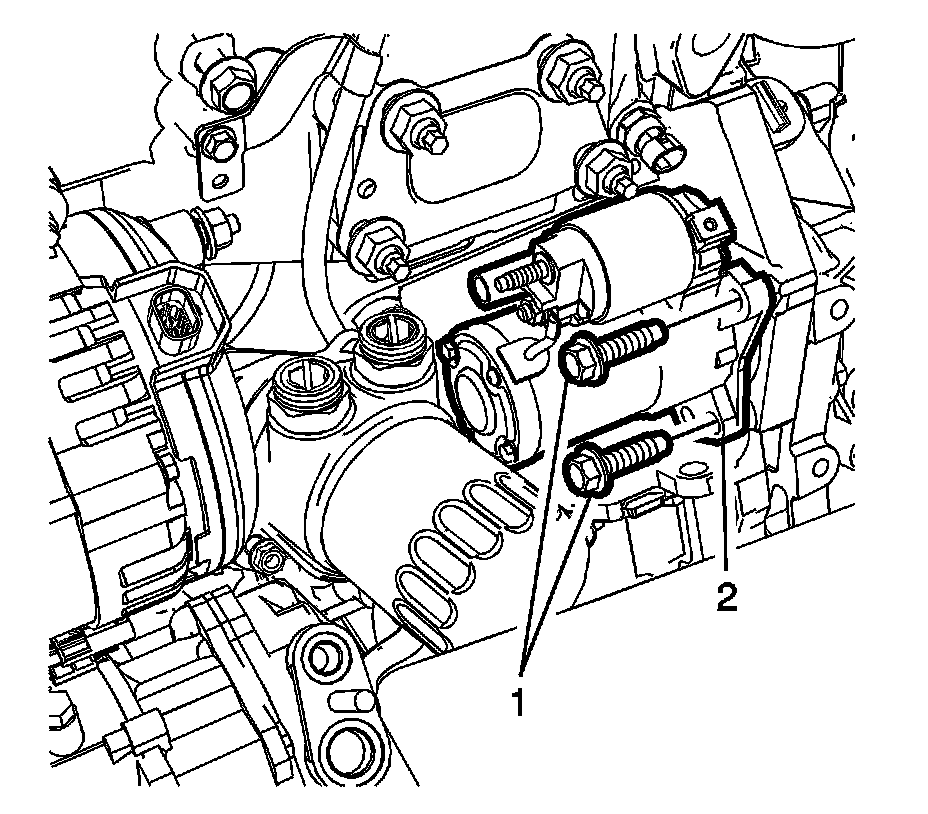 2

1