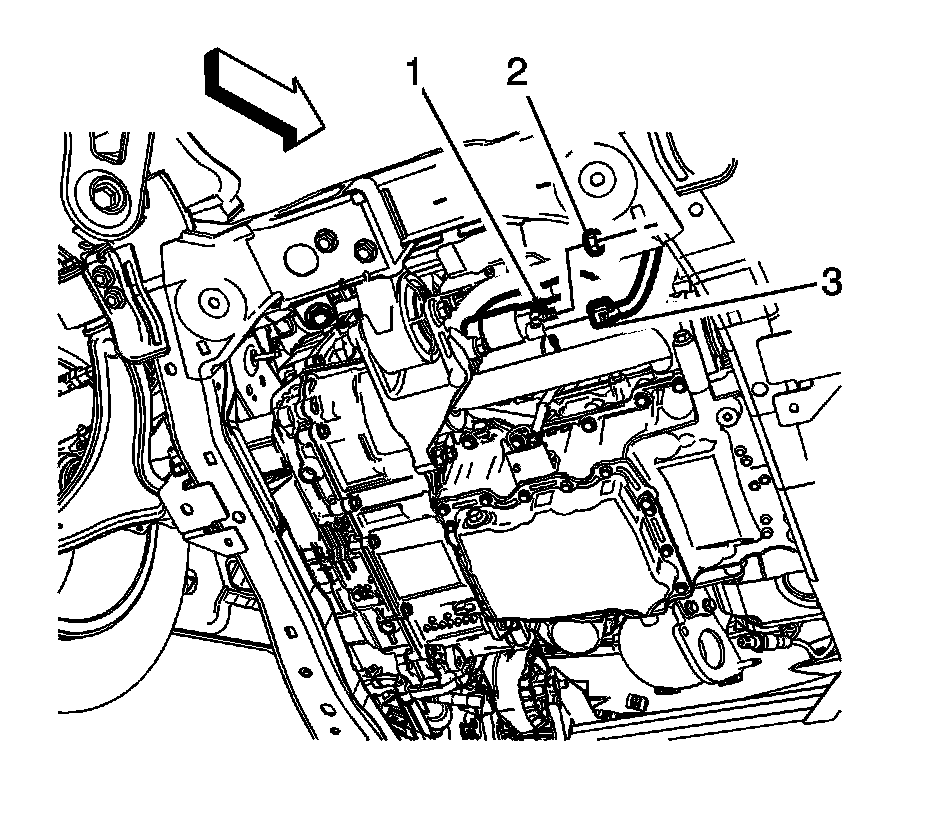 1
2
3