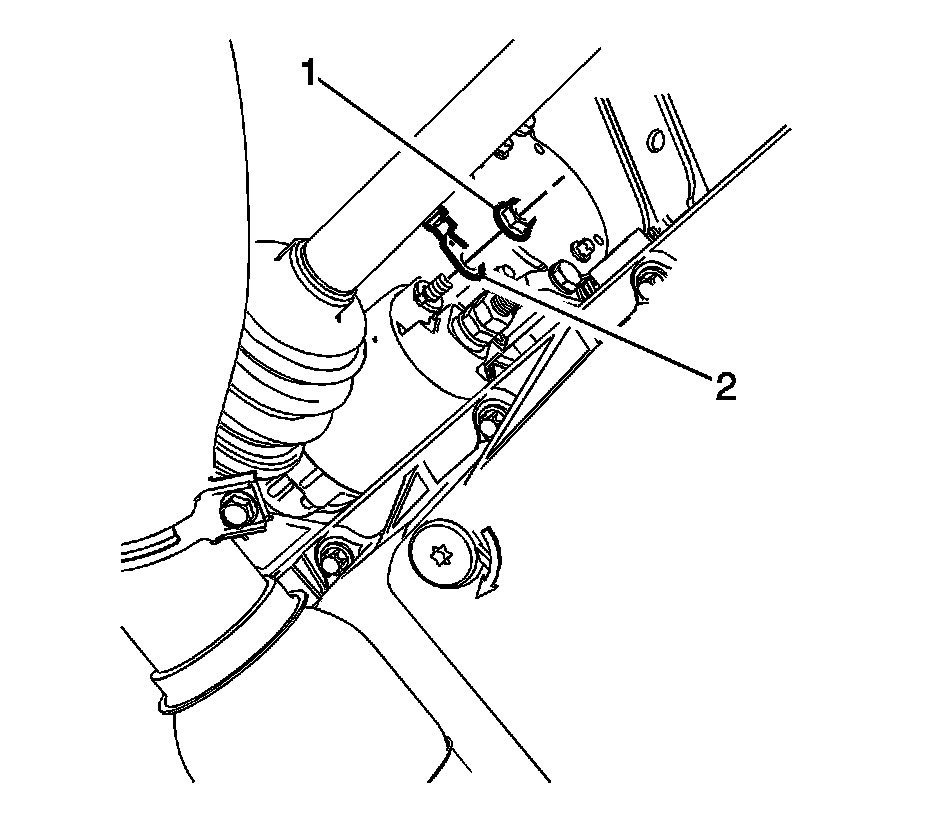 1

2