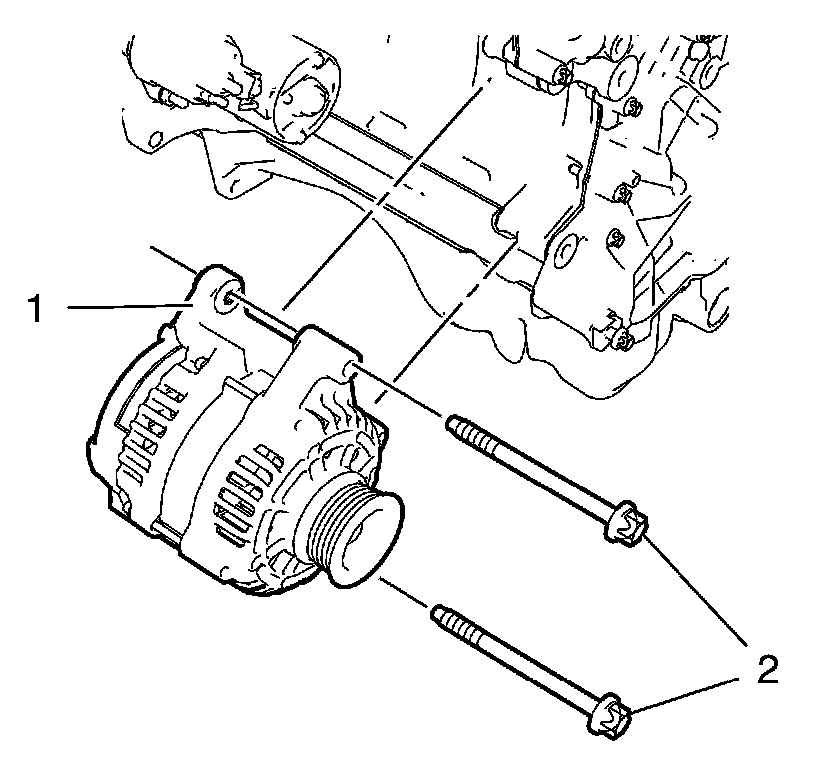 1
2