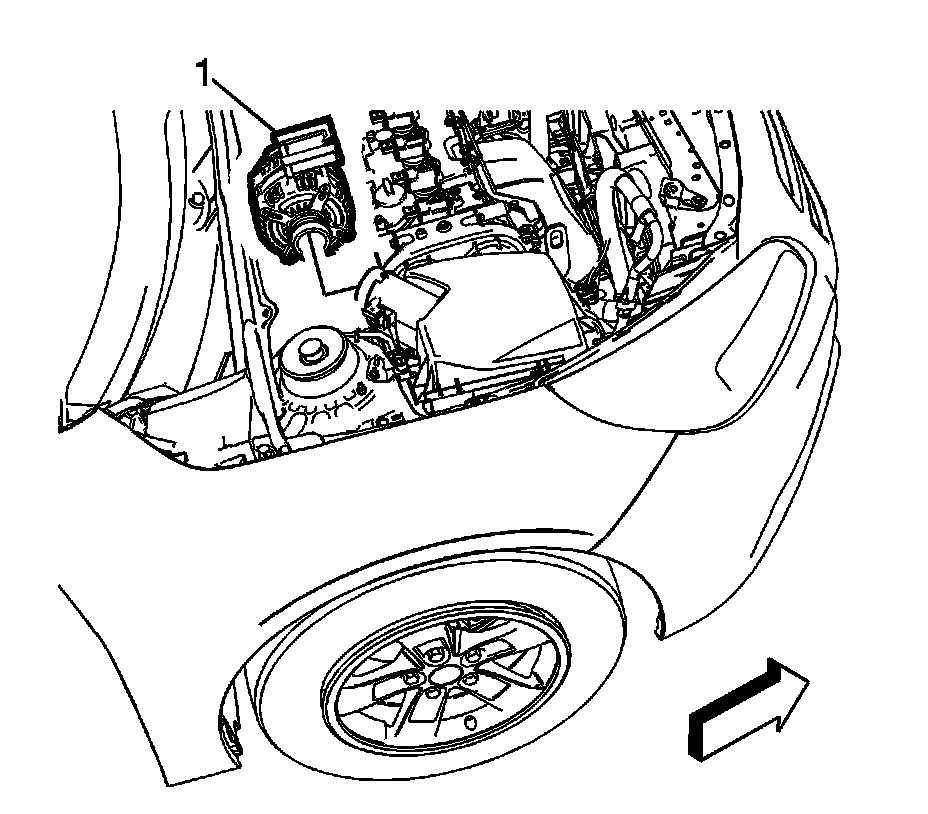 1