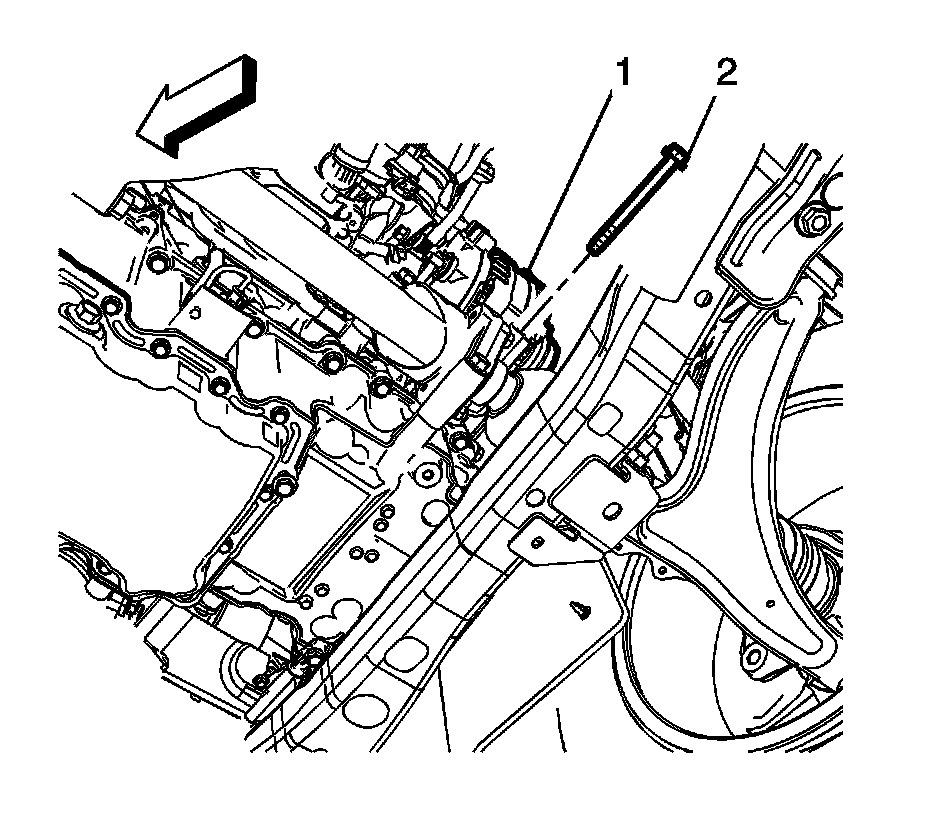 1
2