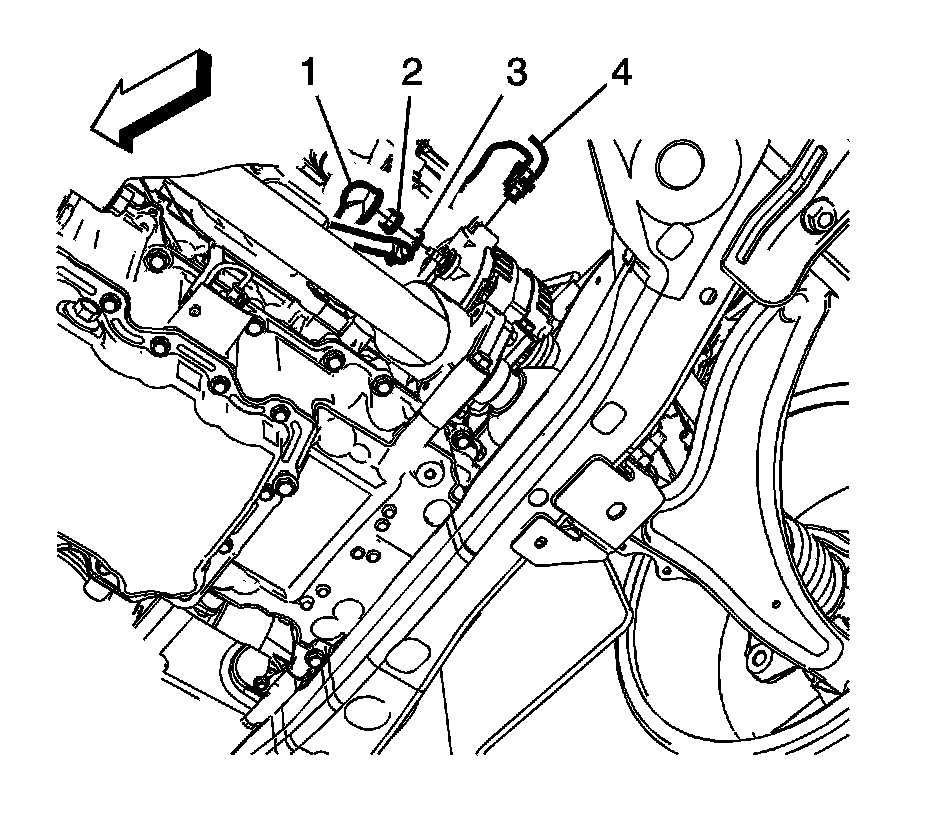 1 2 3 4