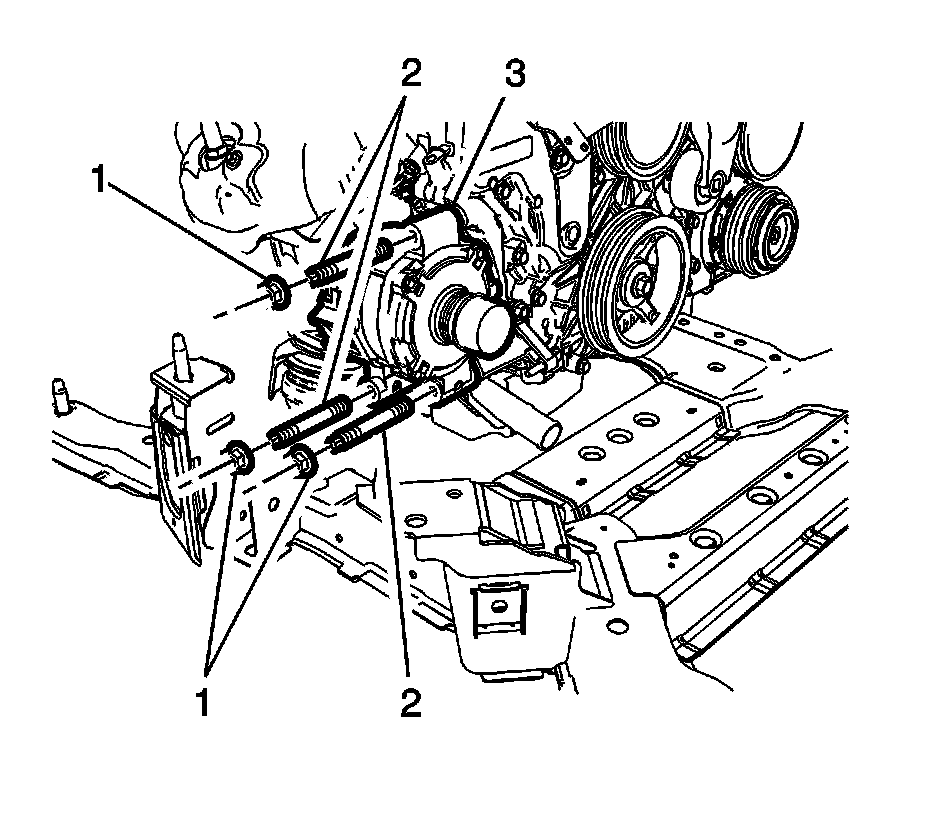 2
3
1
1
2