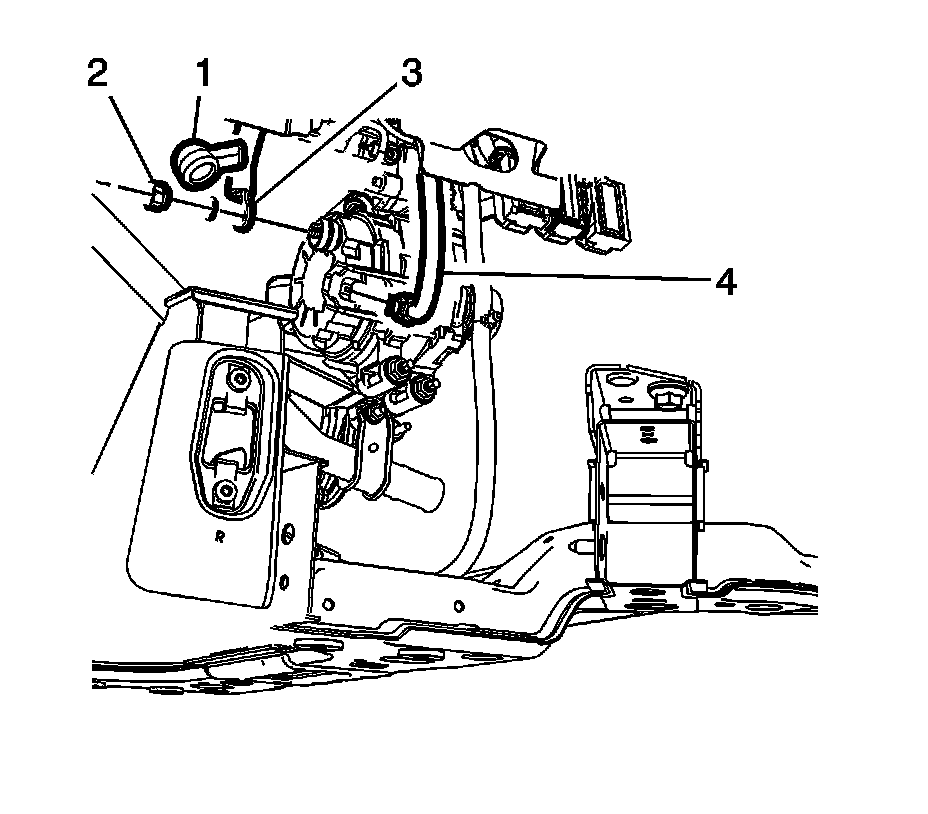 2
1
3
4
R