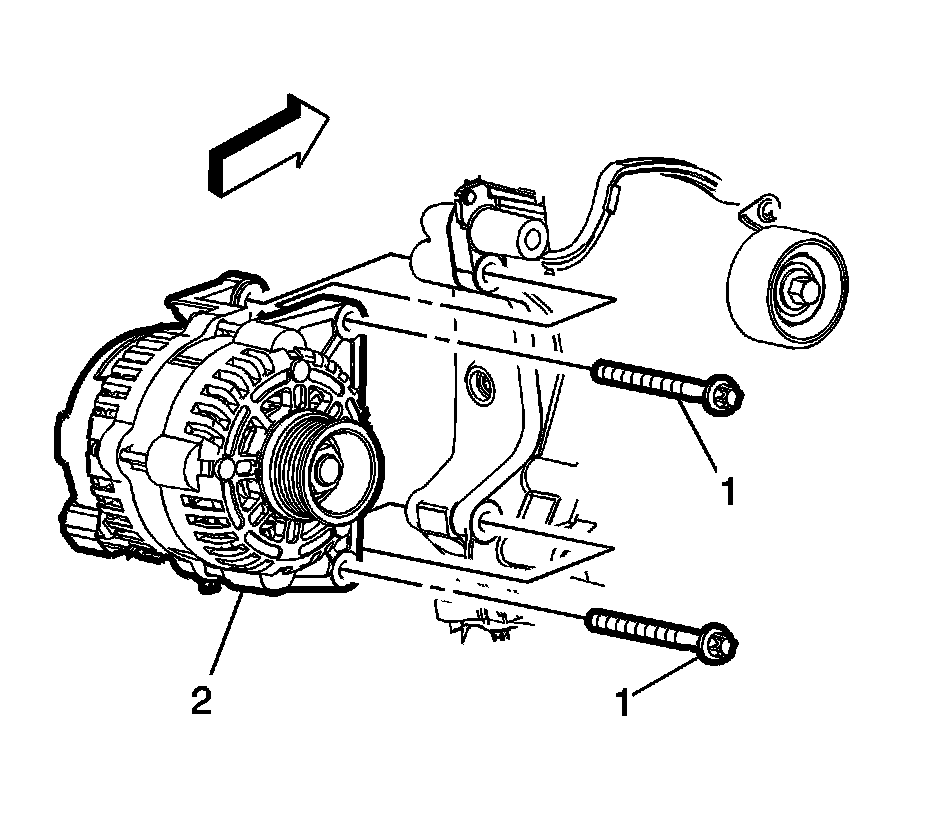 1

2

1