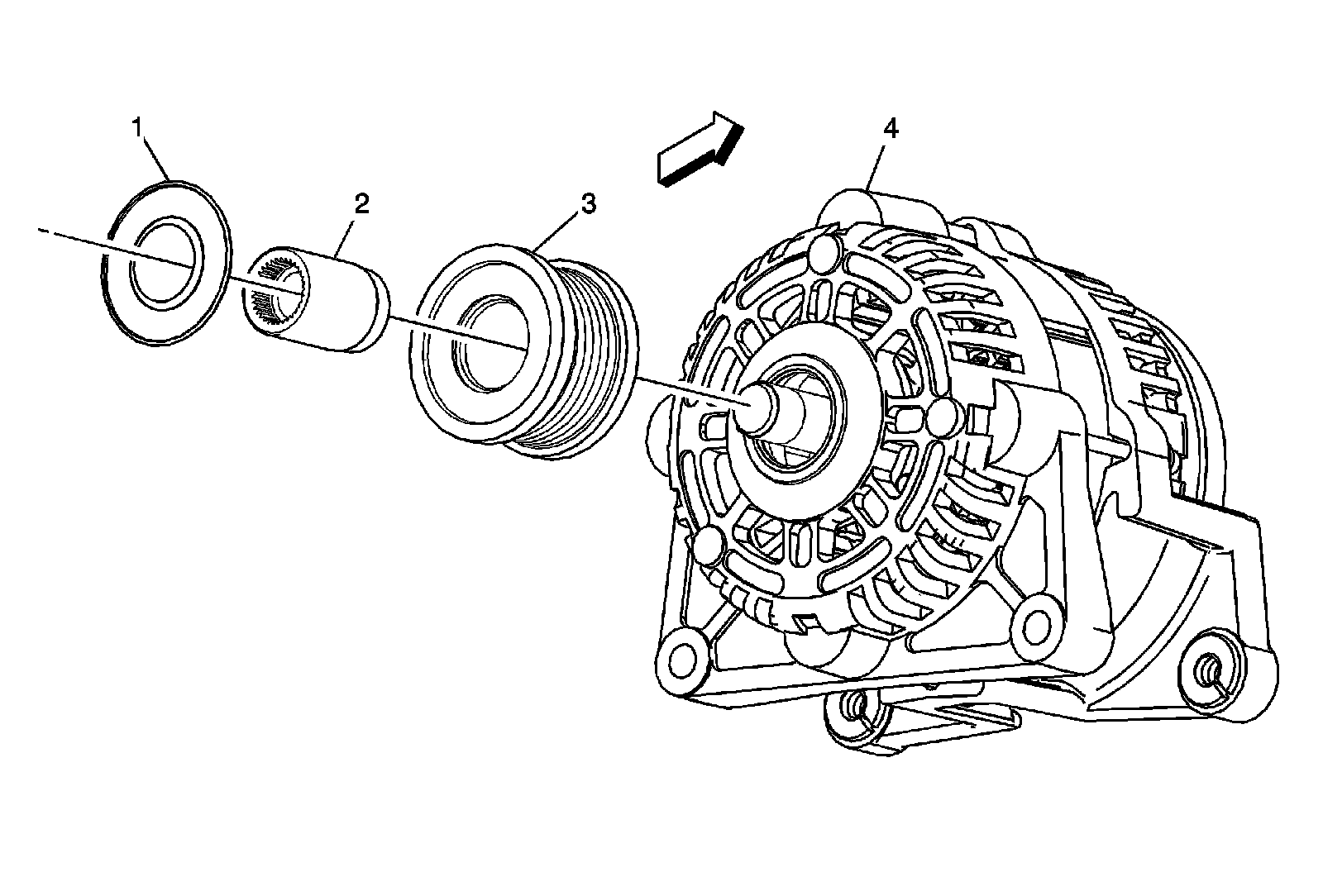 1
2
3
4