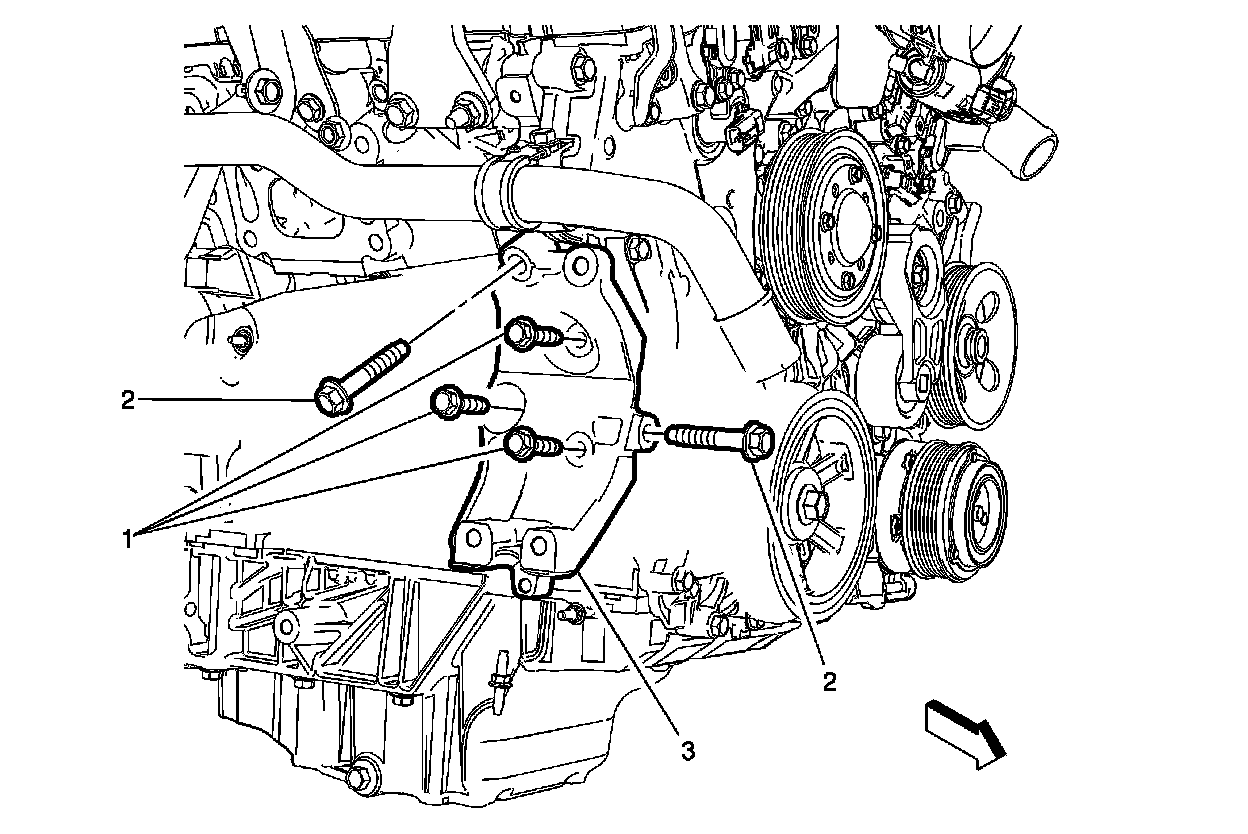 2
1
2
3