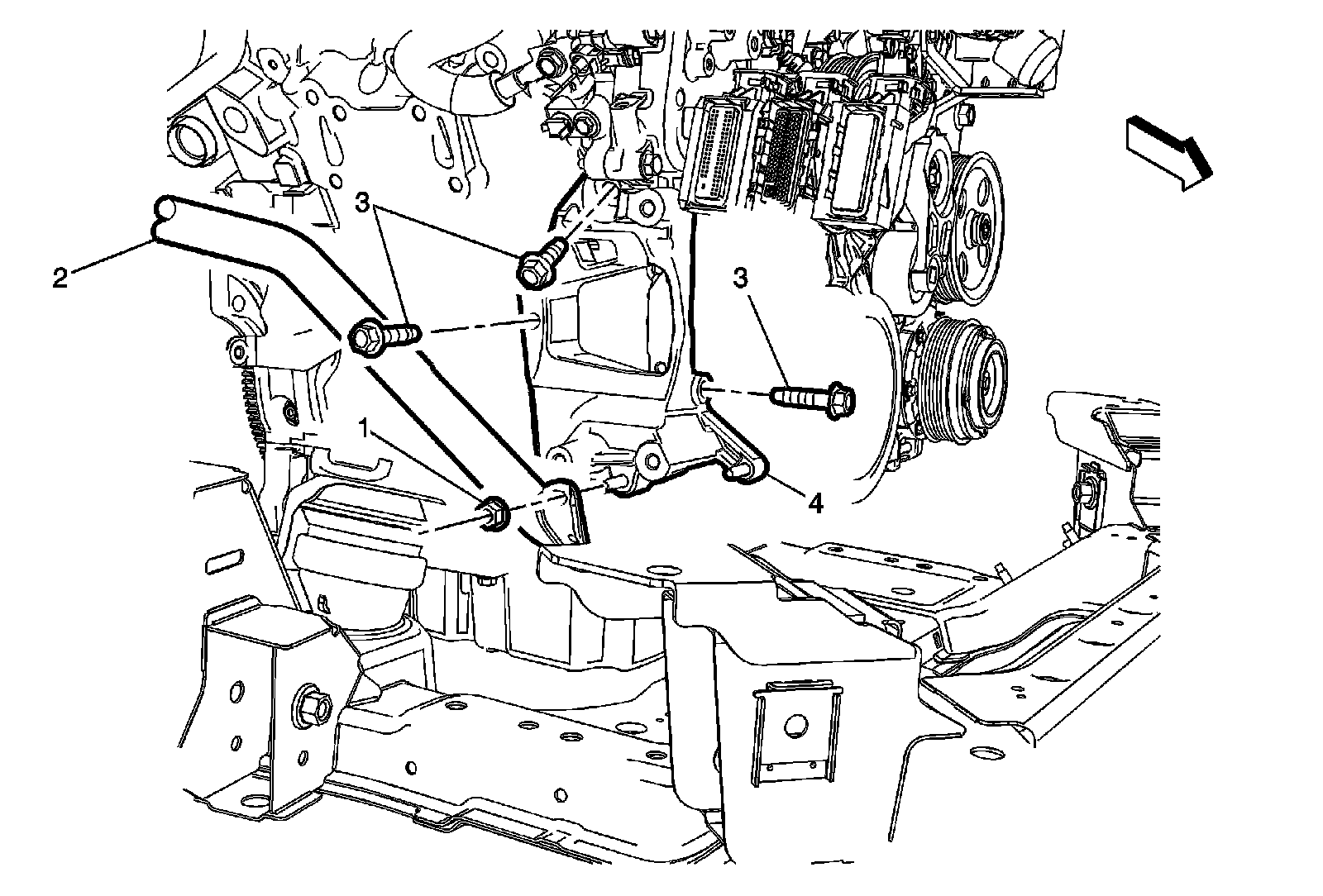 3
2
3
1
4