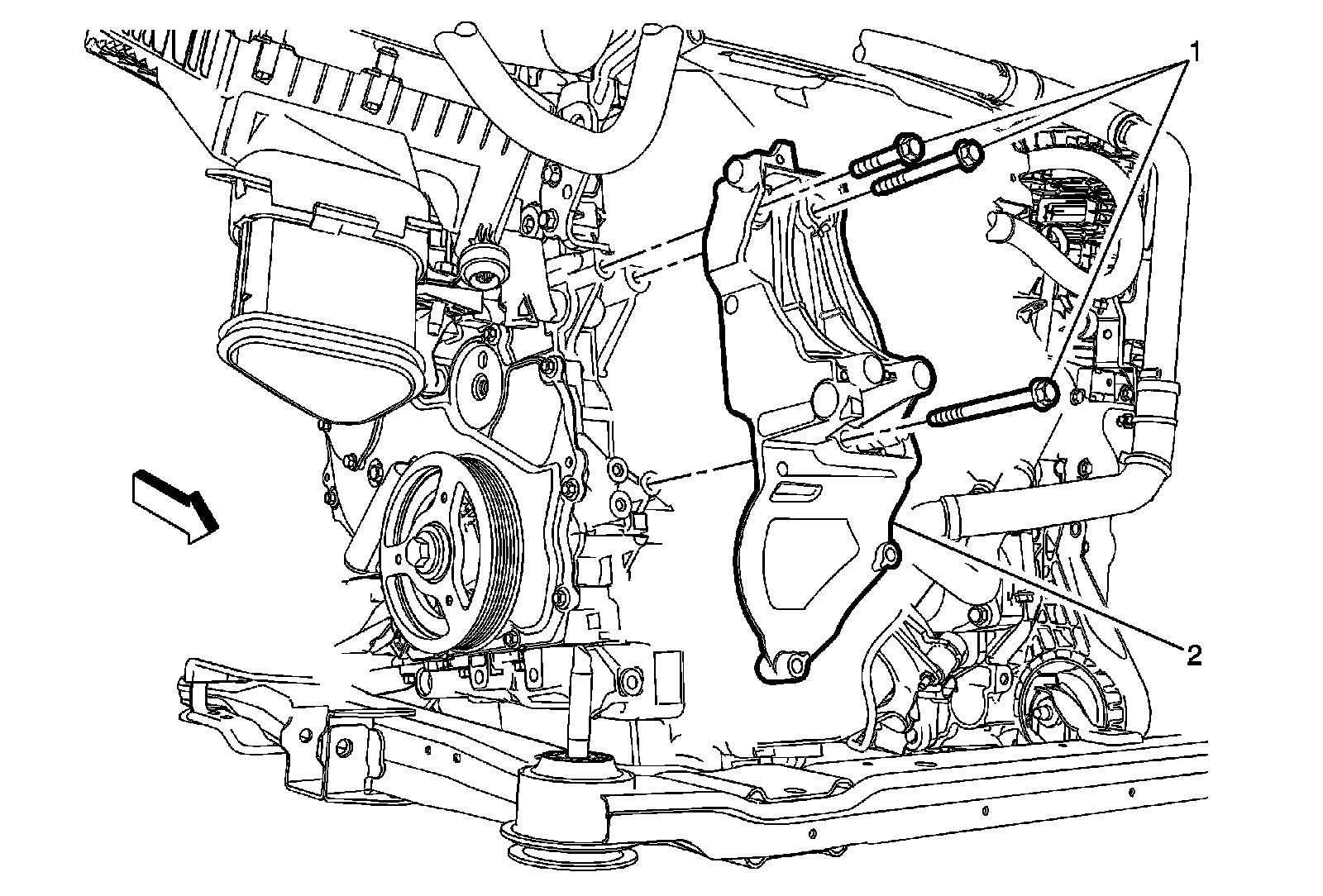 1
2