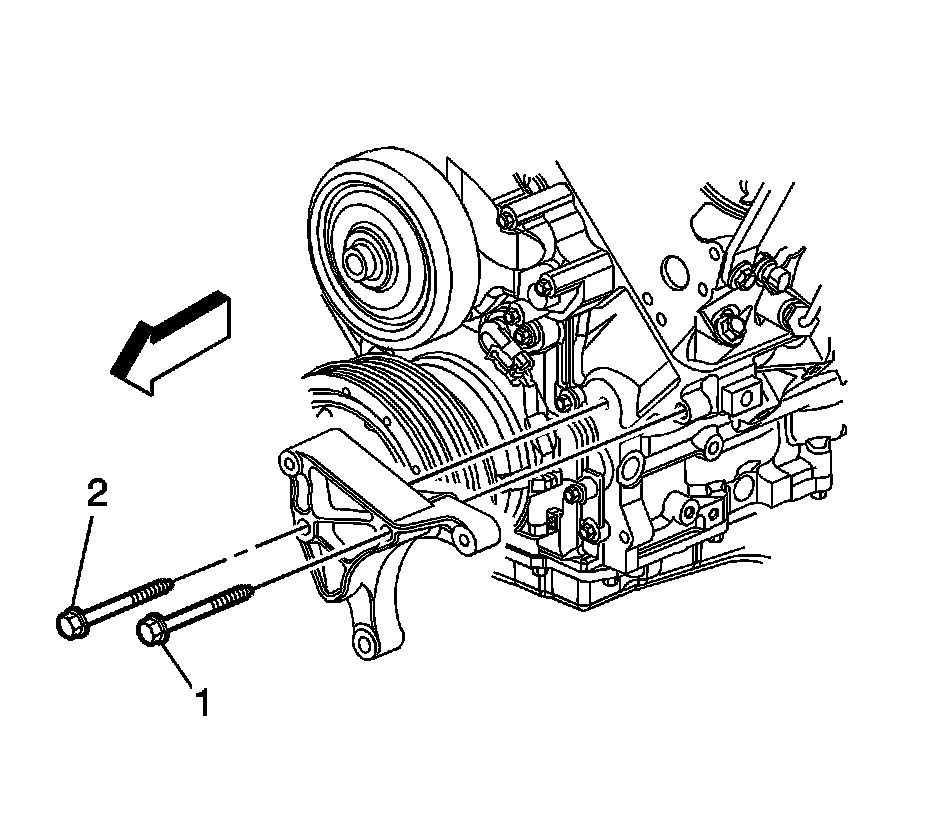 2

1