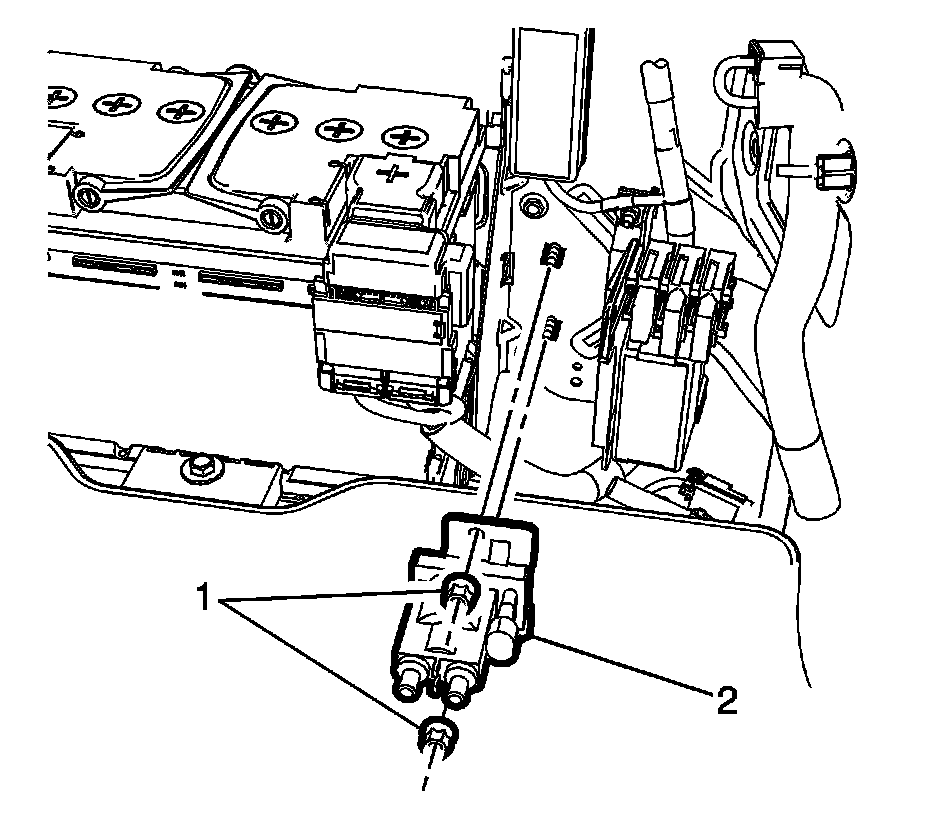 1
2