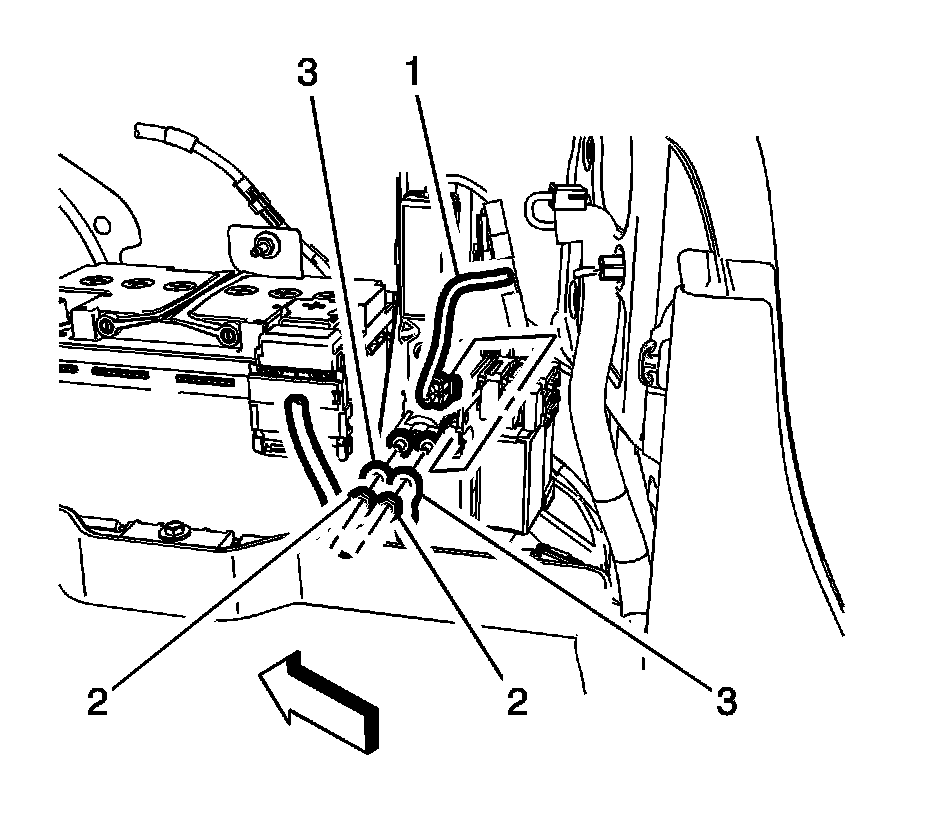 3
1
2
2
3