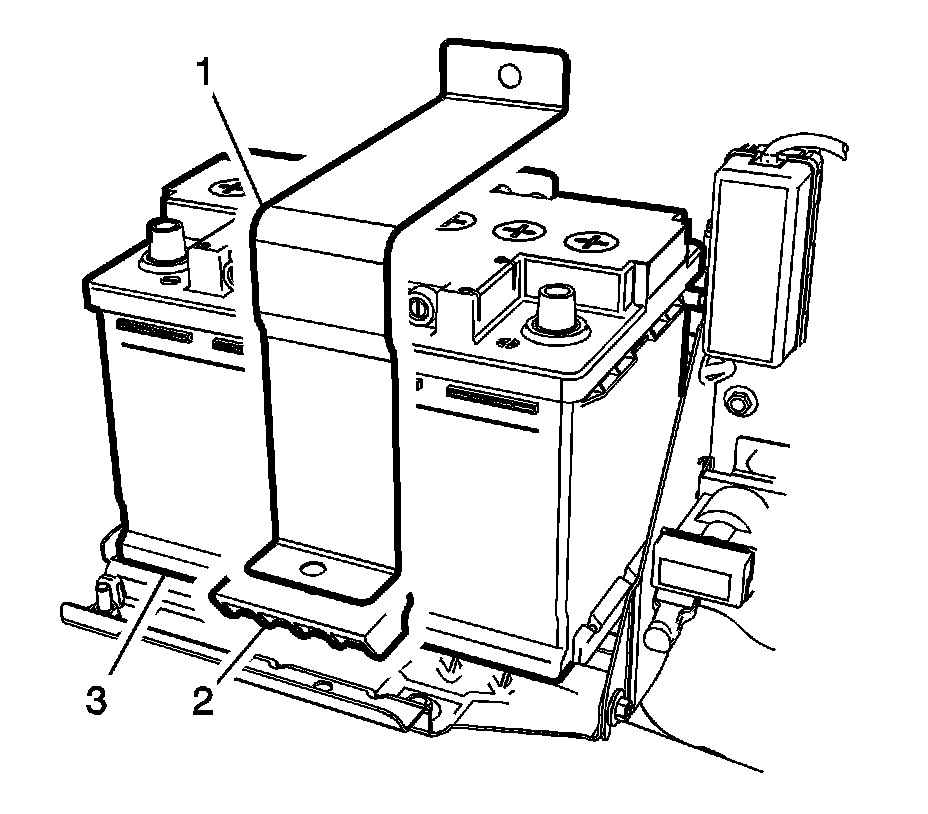 1
3
2