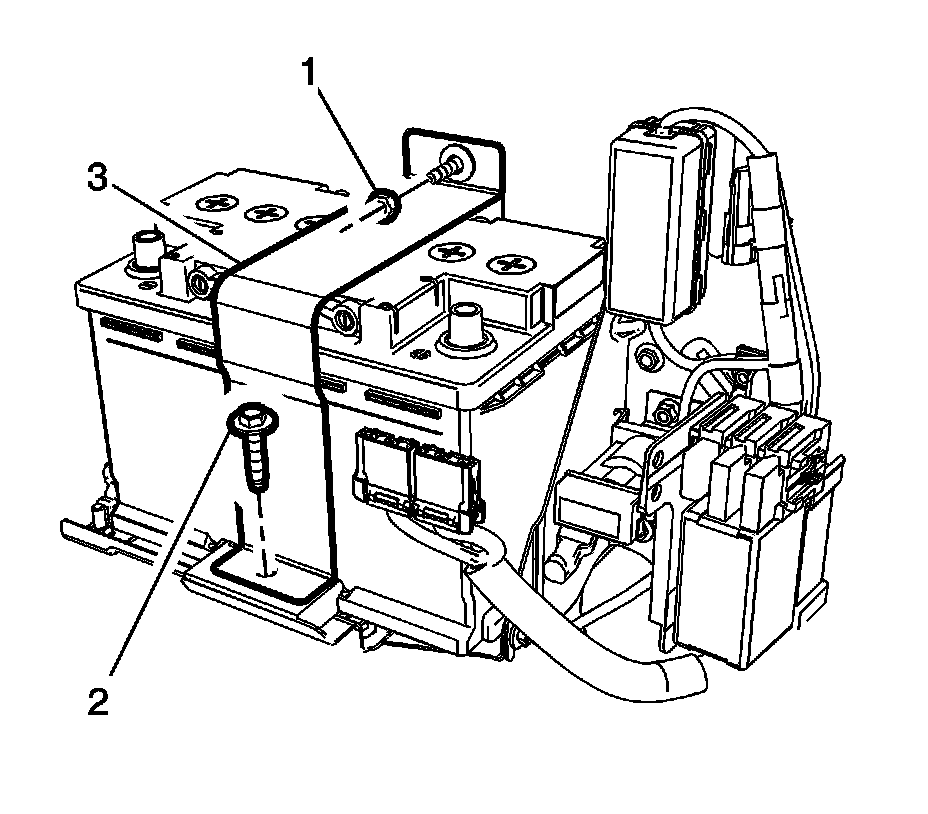 1
3
2