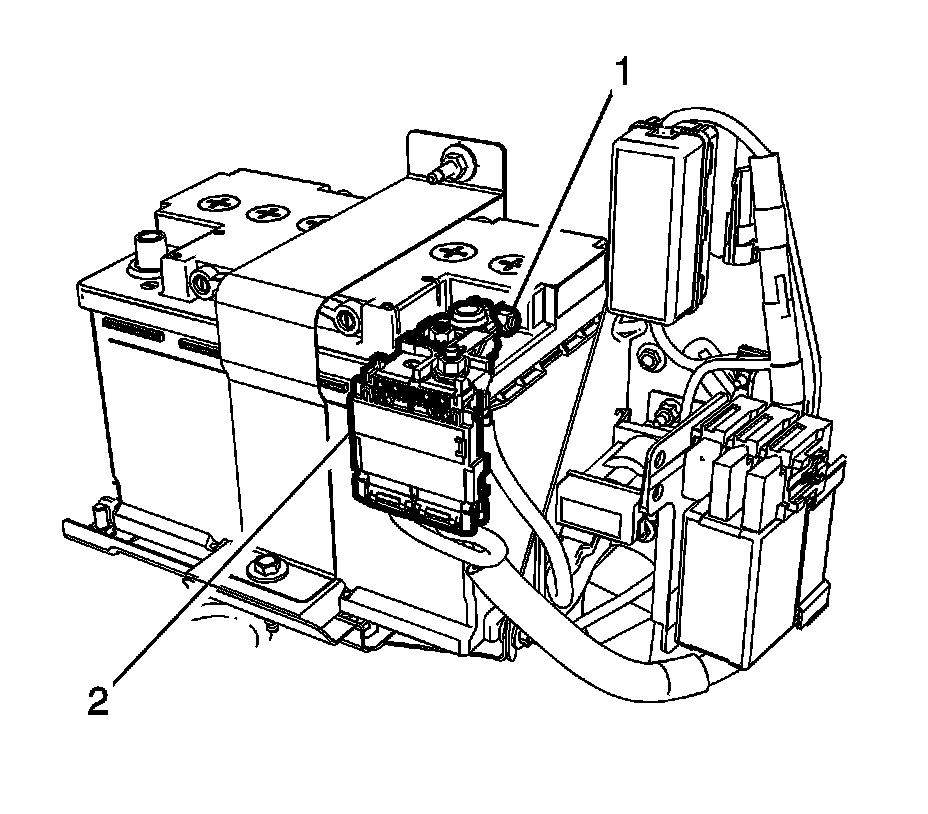 1

2