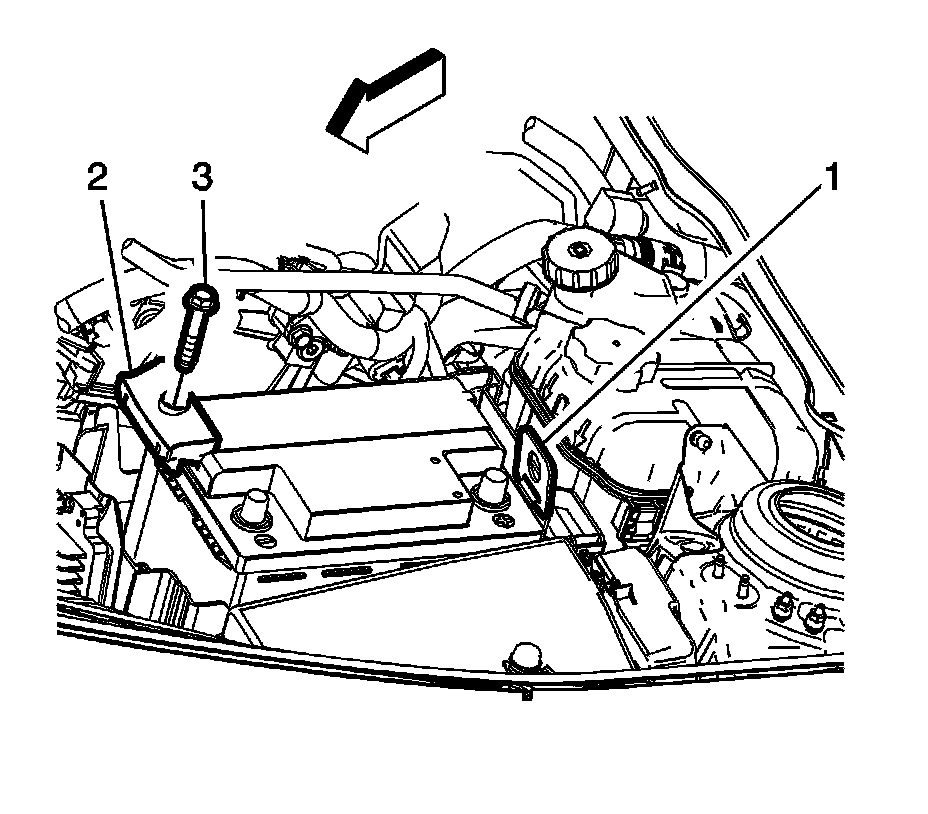 2
3
1