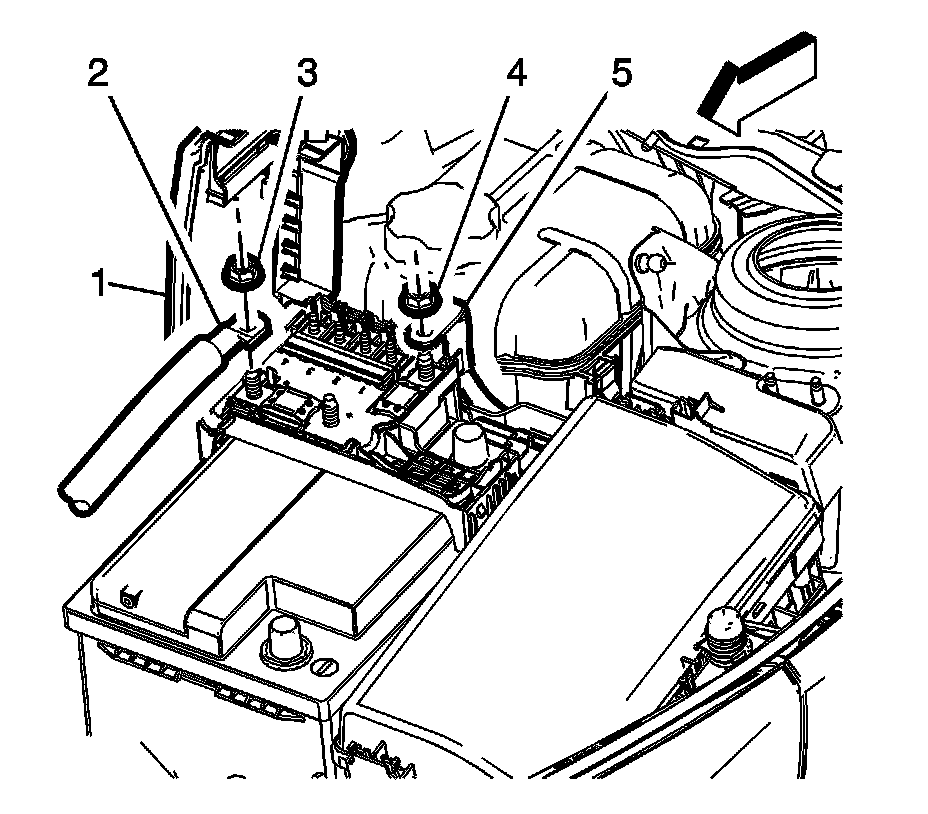 2
3
4
5
1