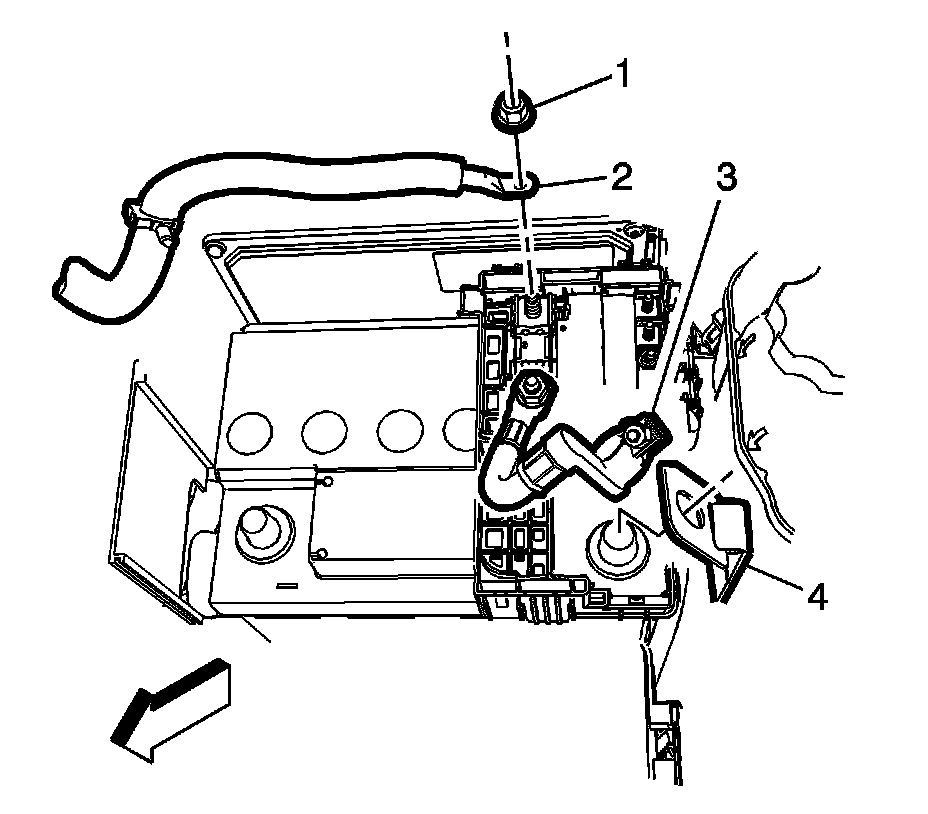 1
2
3
4