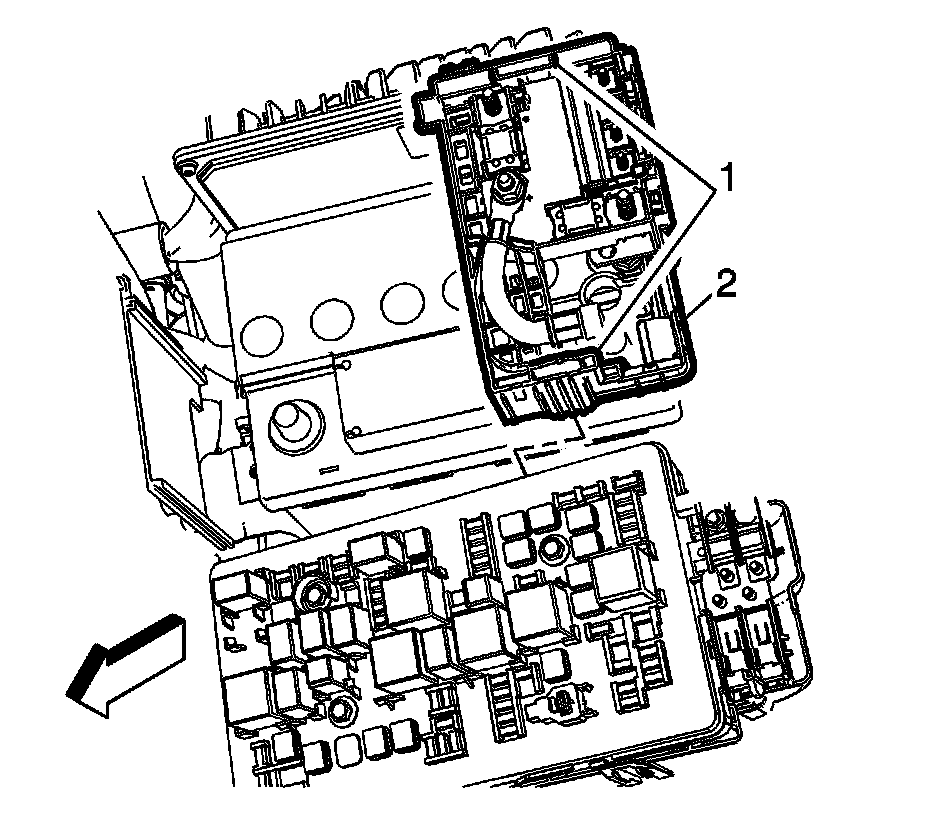 1
2