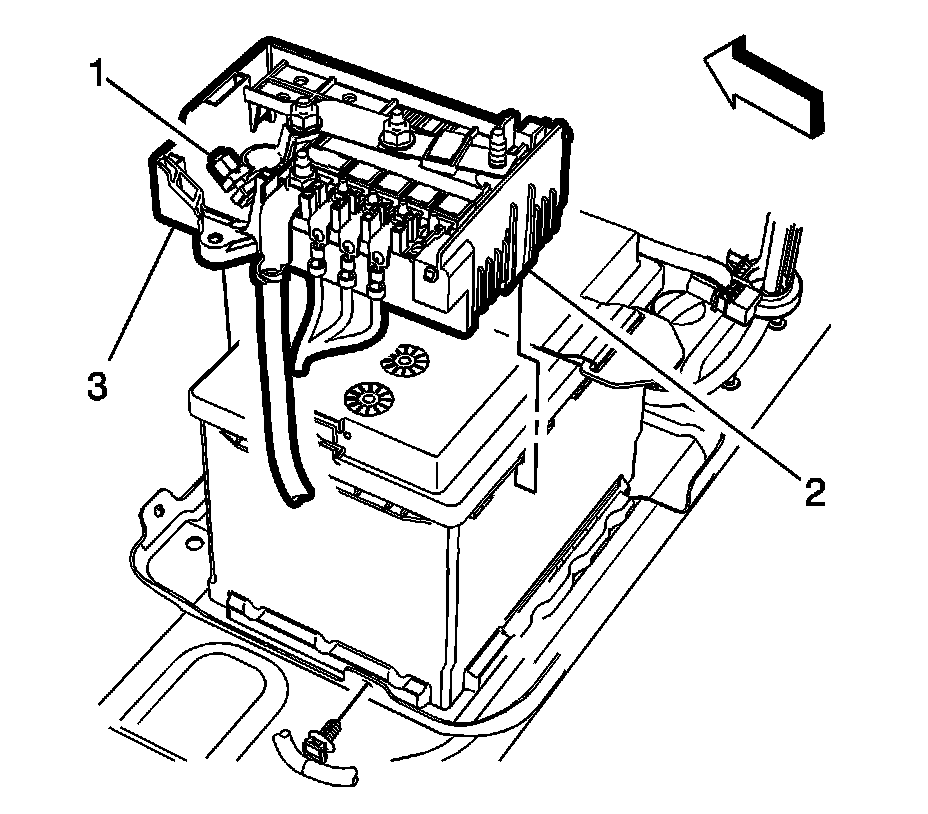 1
3
2