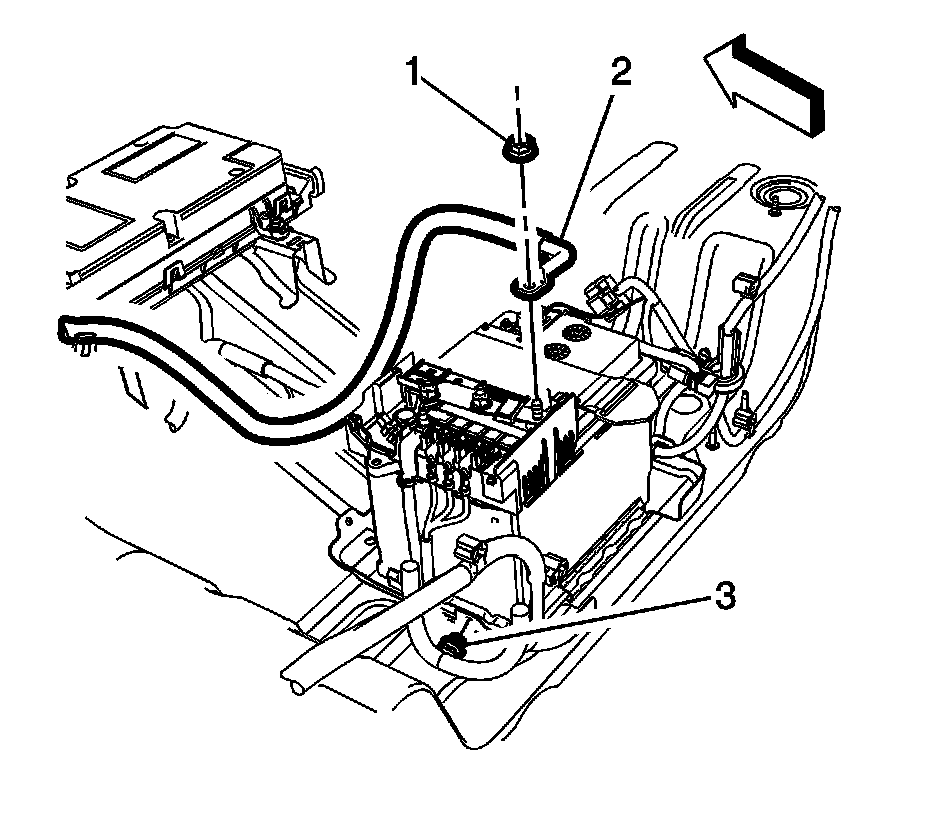 1
2
3