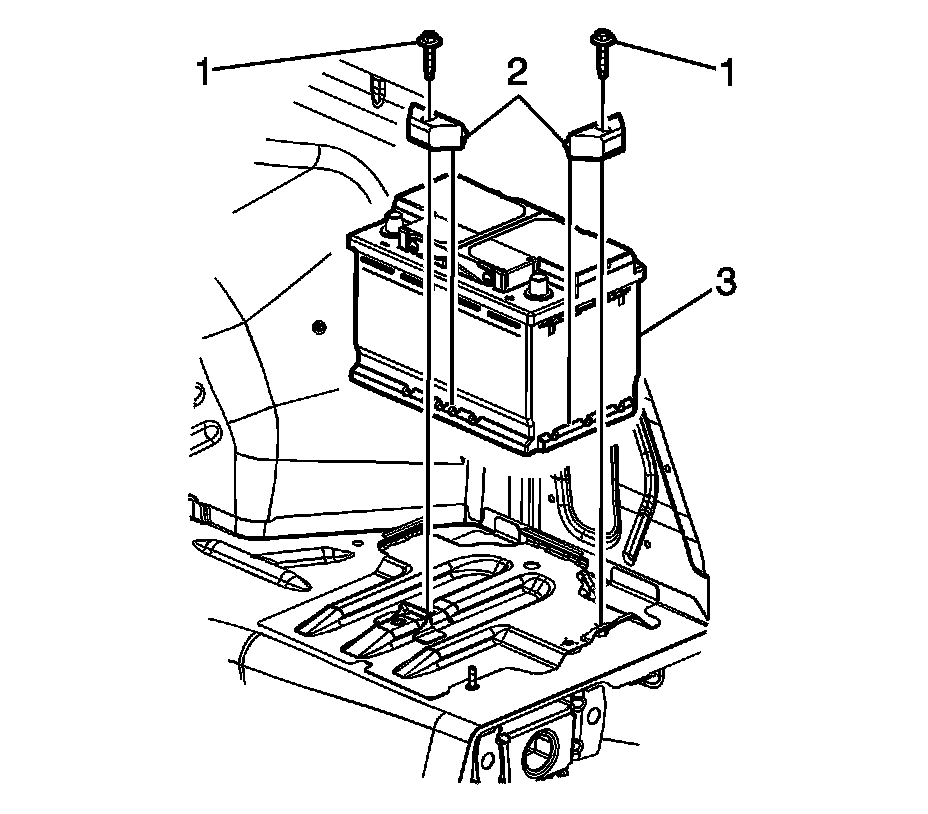 1
2
1
3