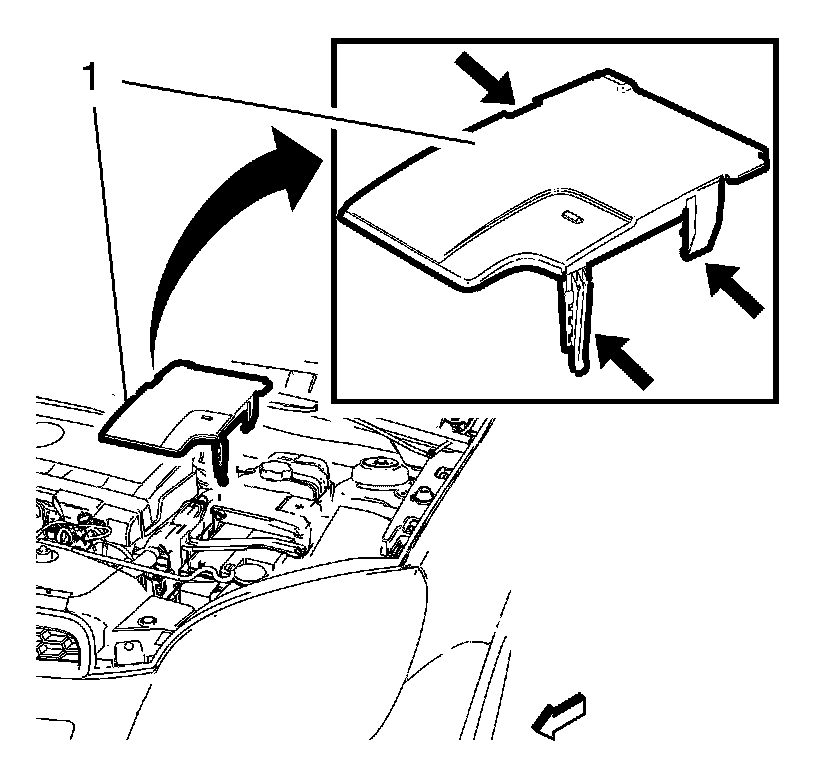 1