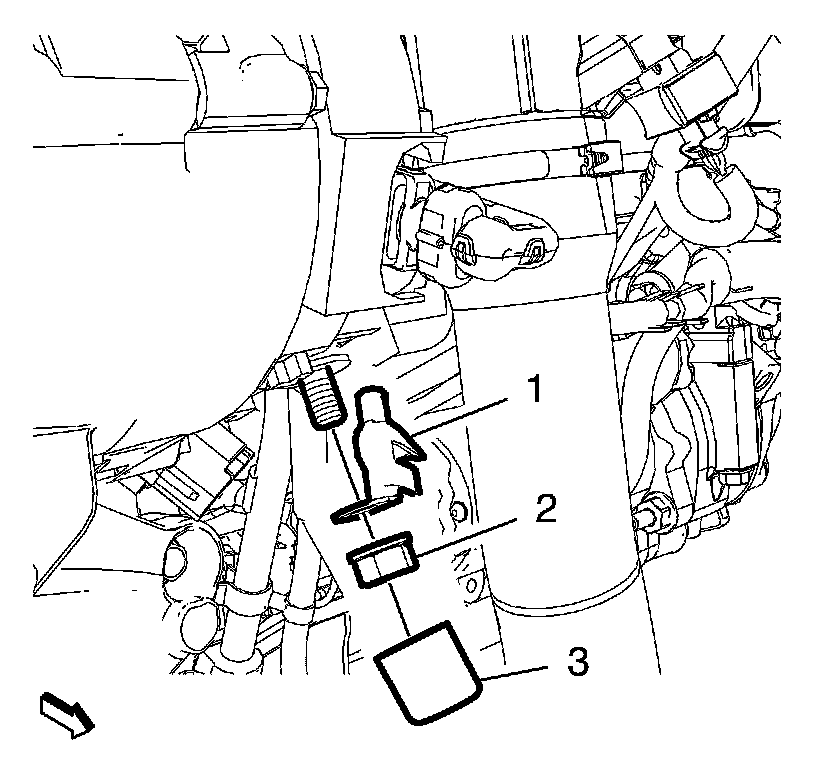 1
2
3