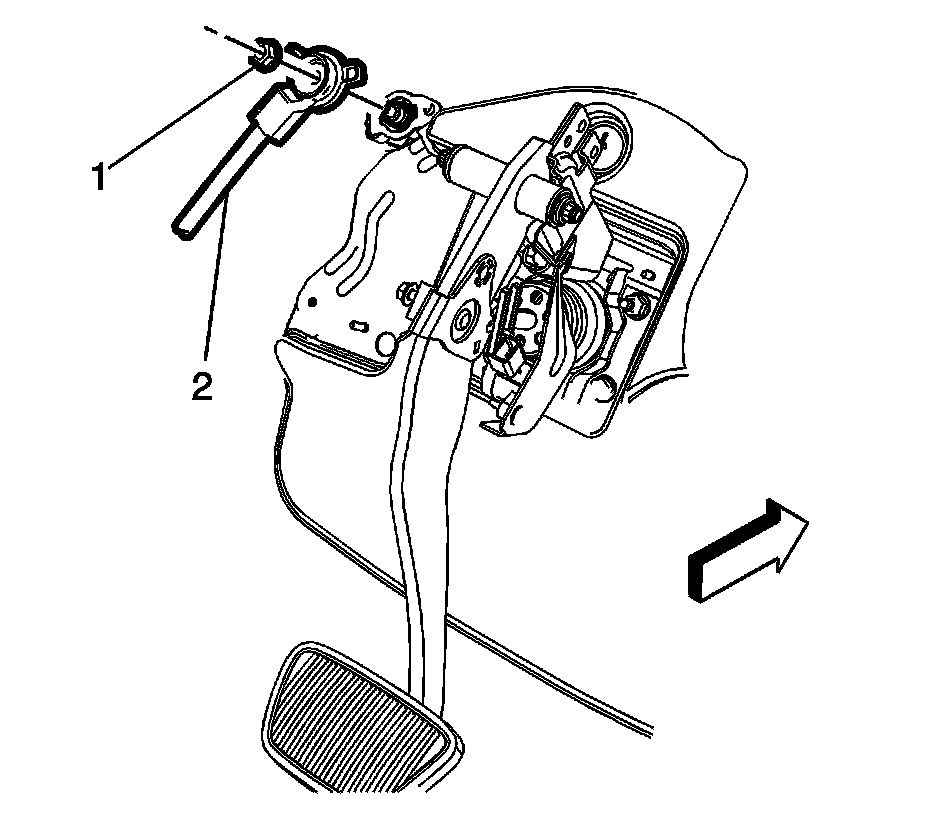 1

2