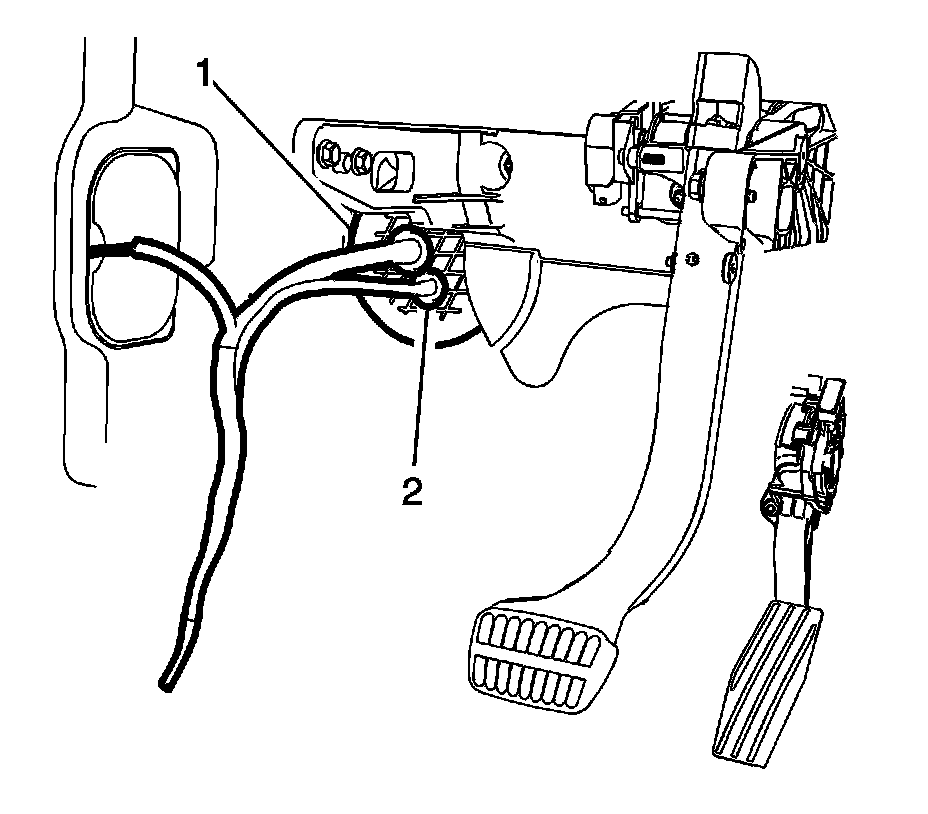 1

2