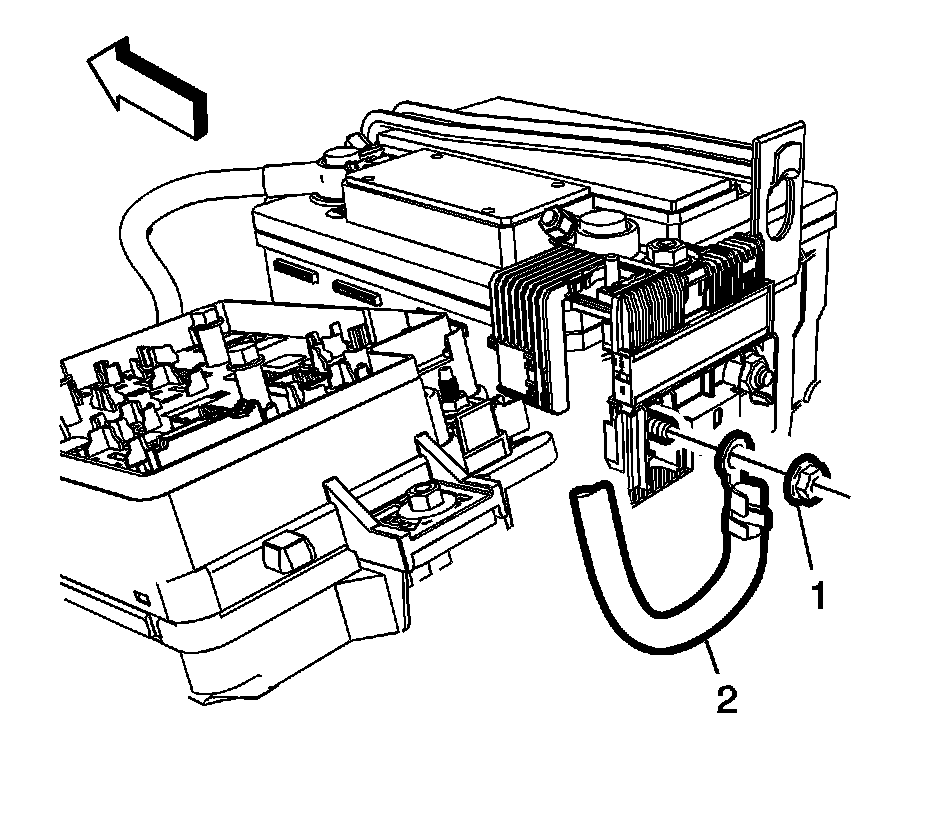 1

2