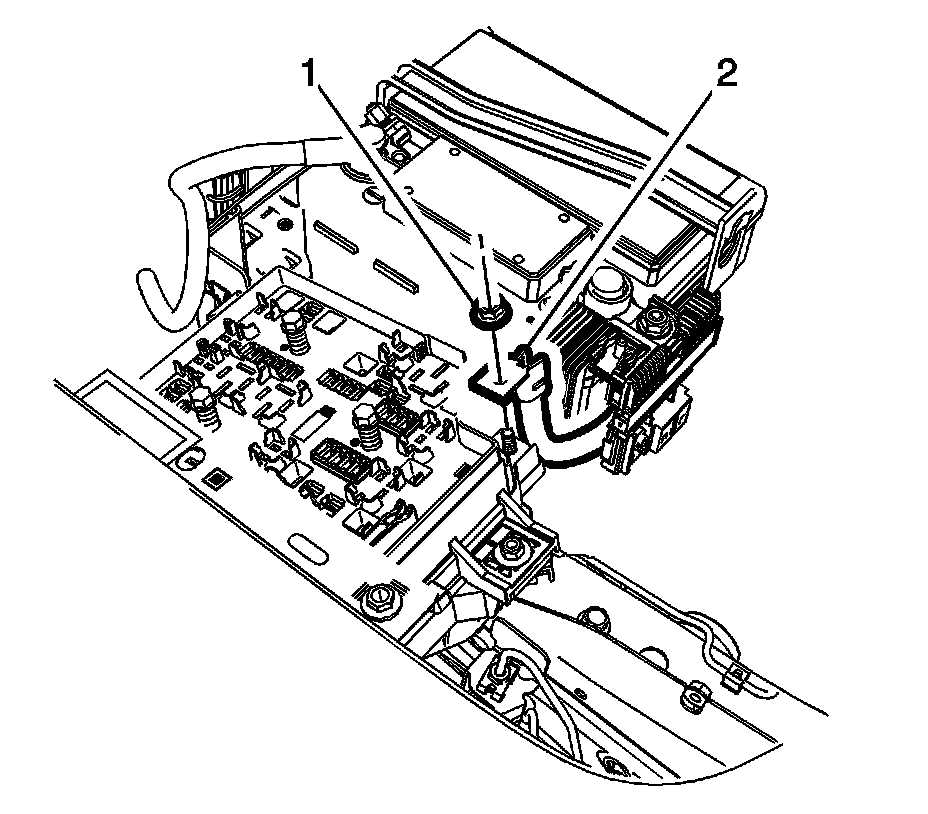 1
2