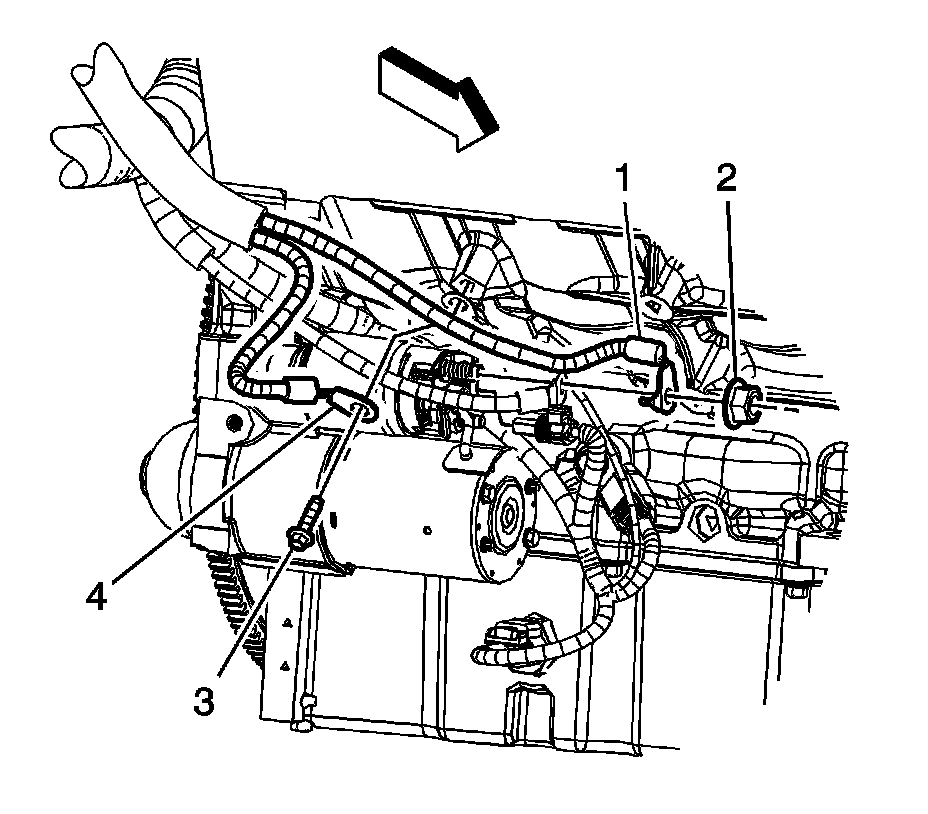 1
2
4
3