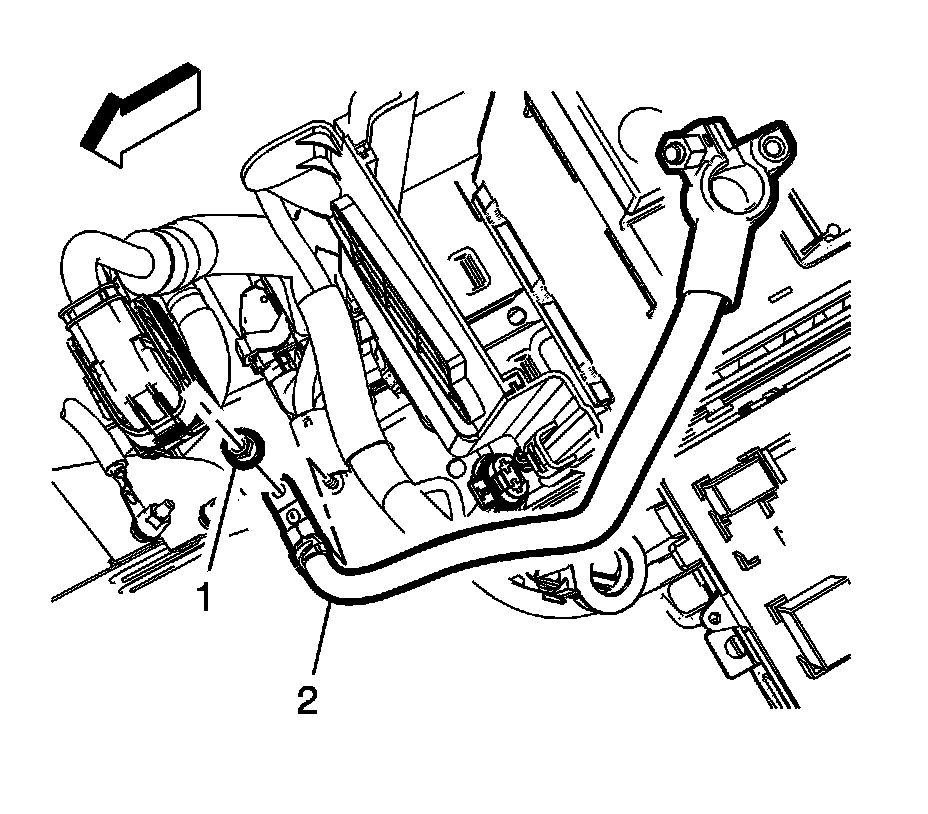 1

2