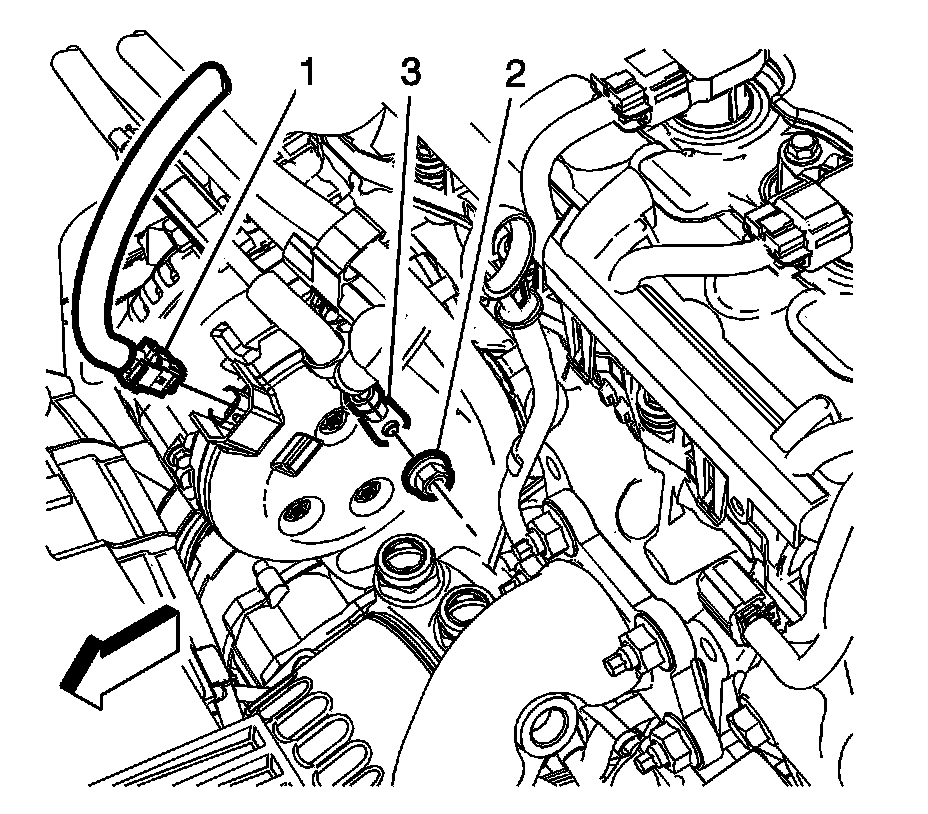 1
3
2