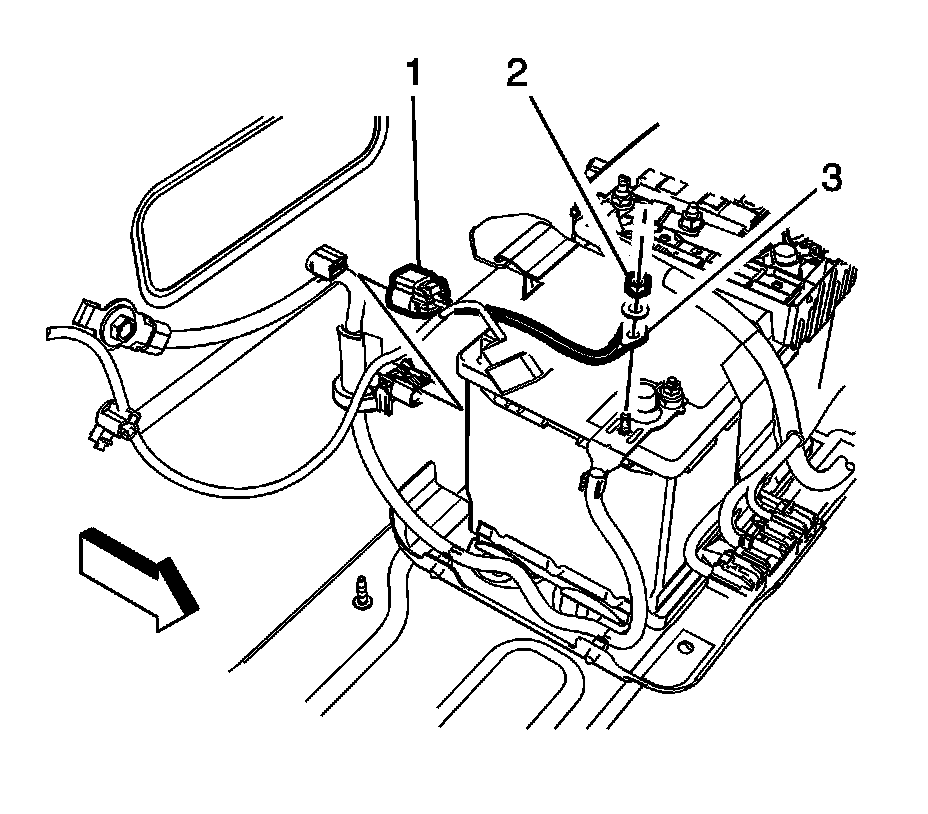 1
2
3