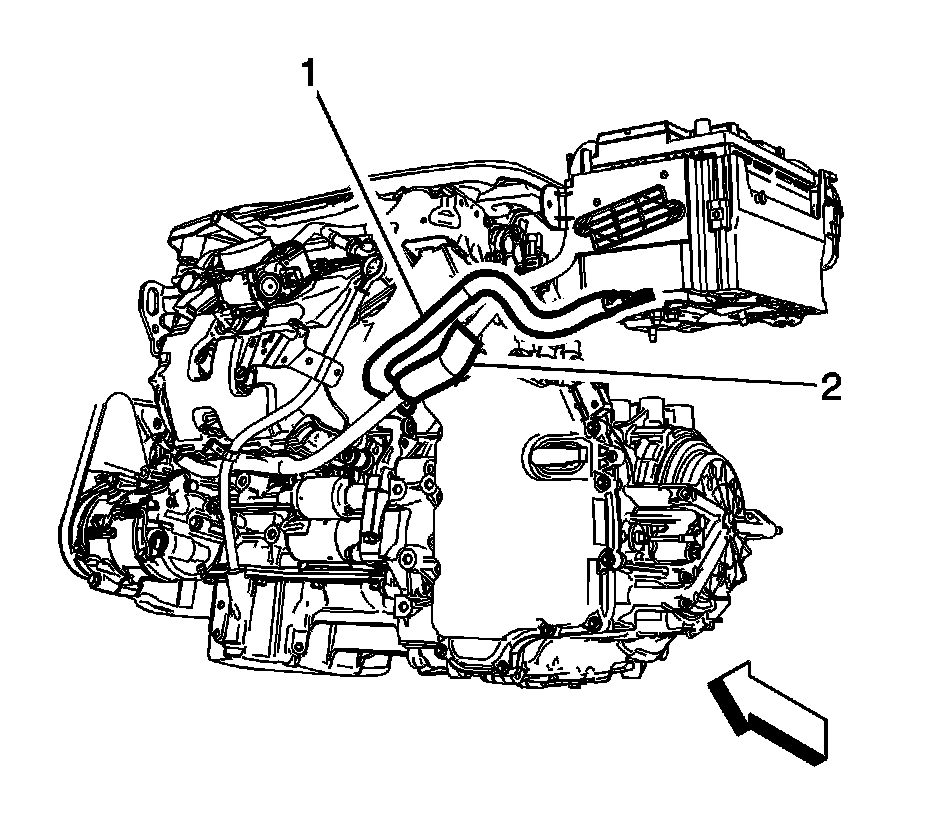 1
2