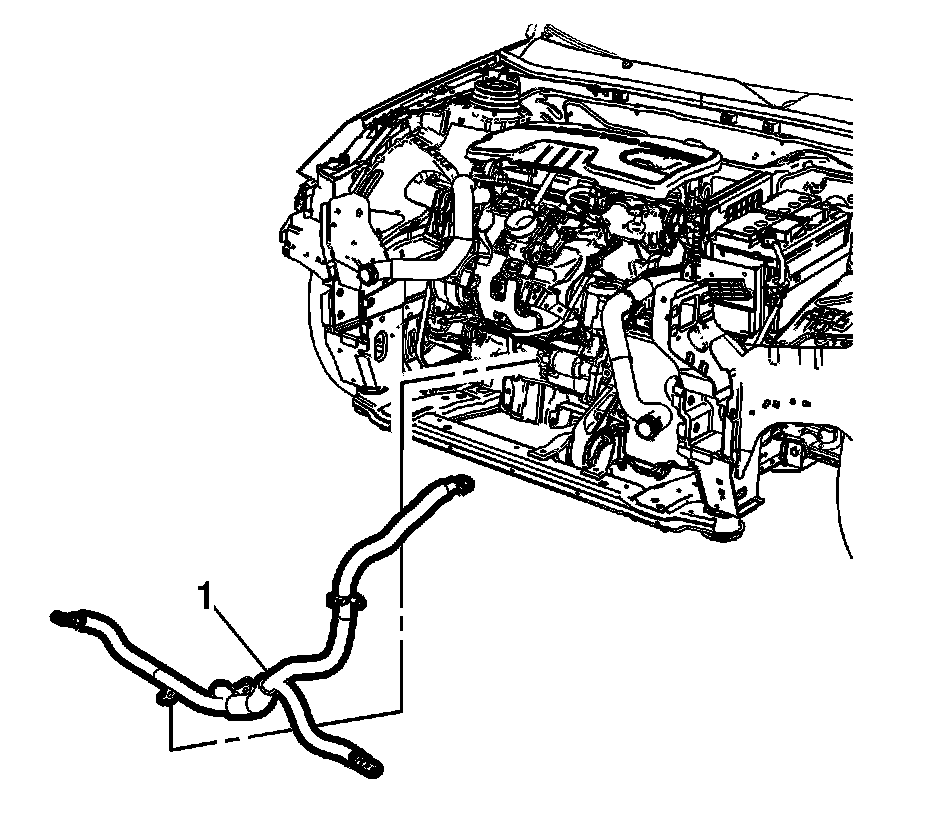 1