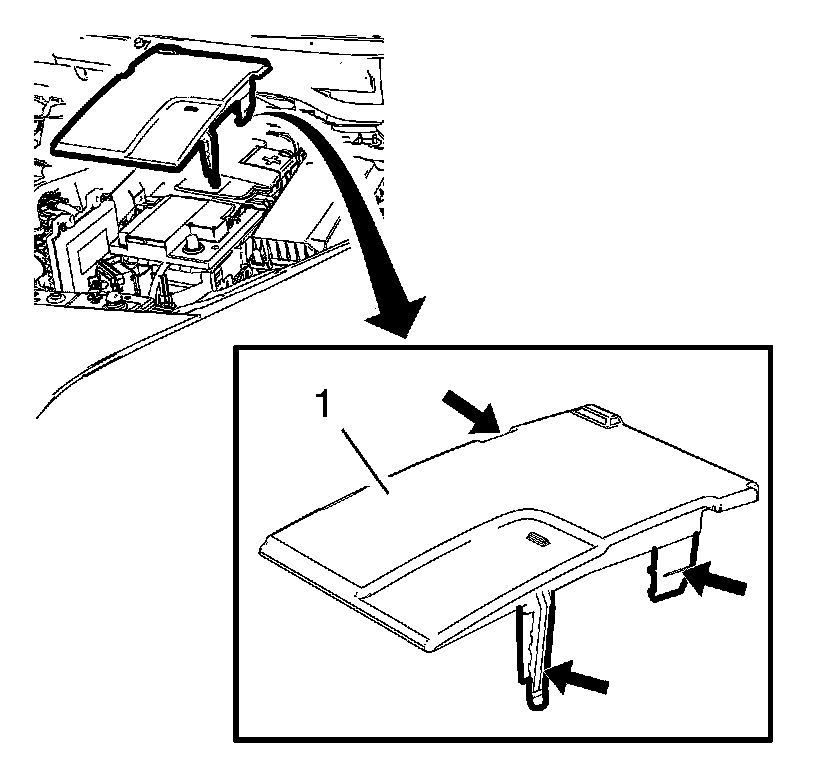 1