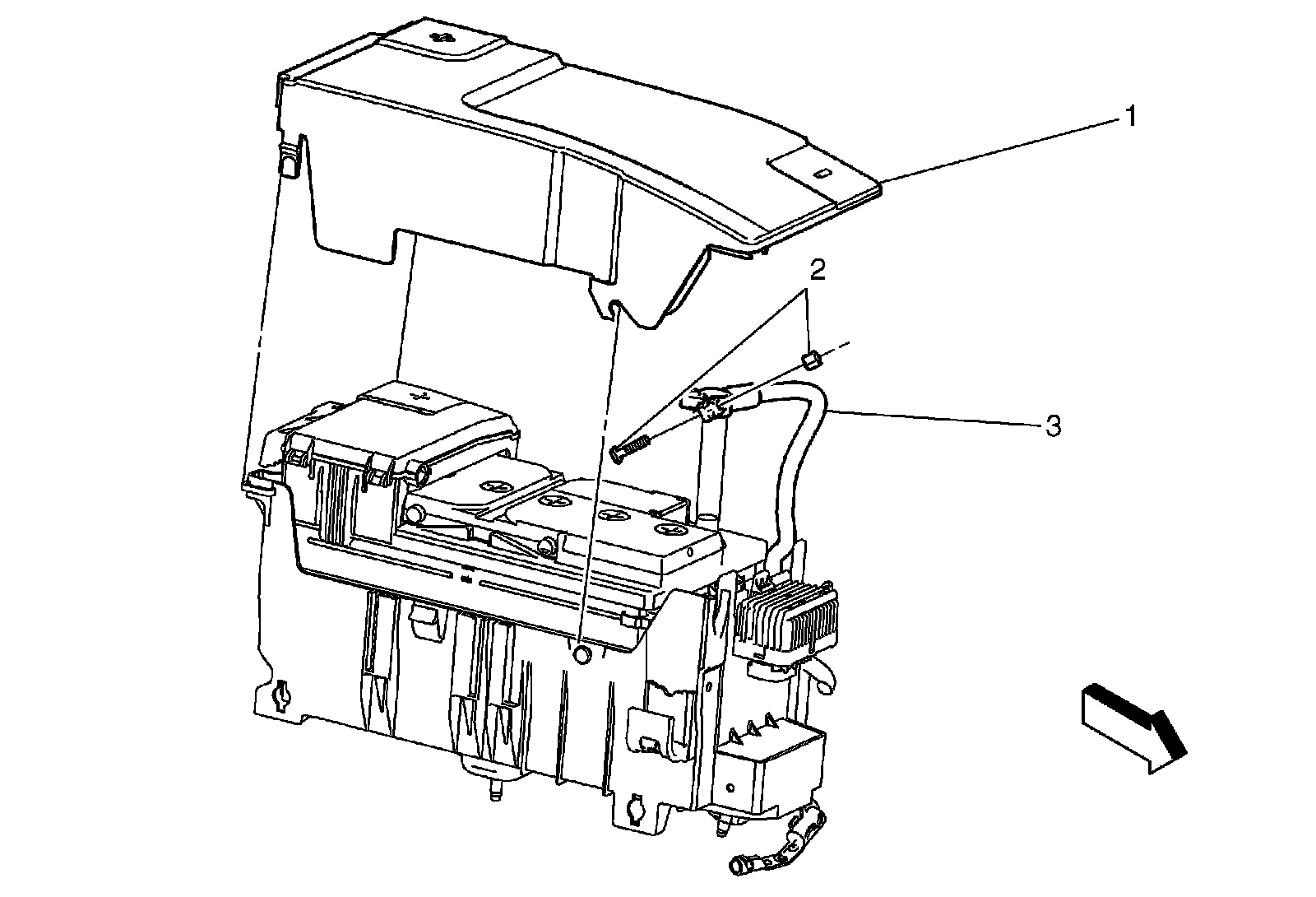 1
2
3