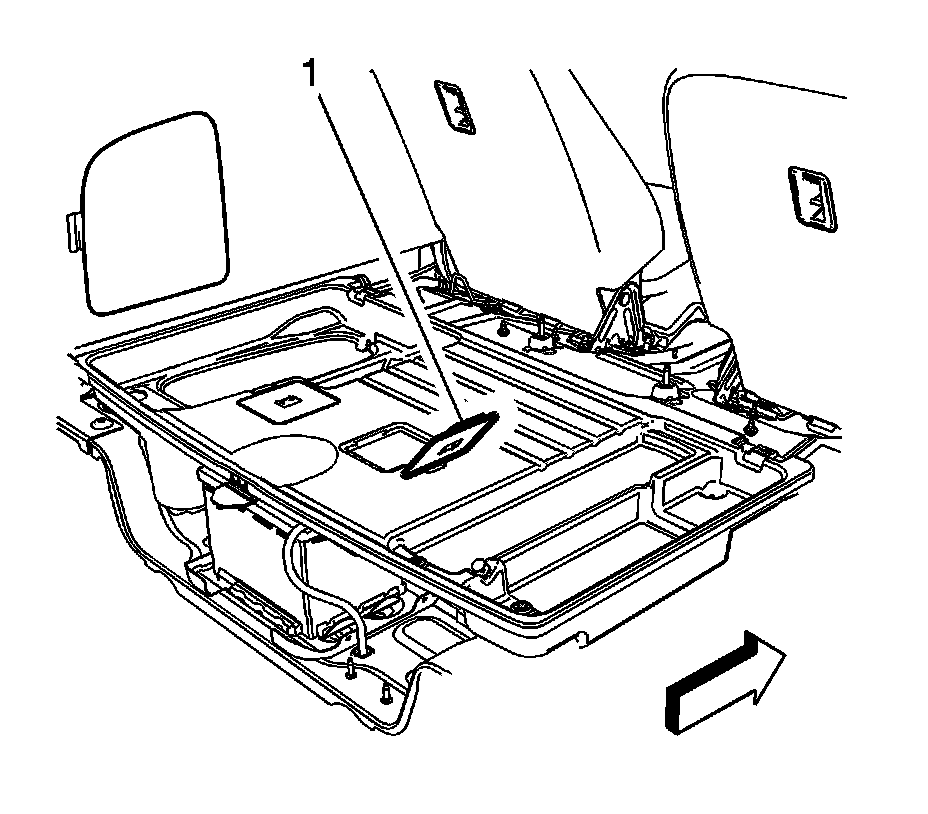 1