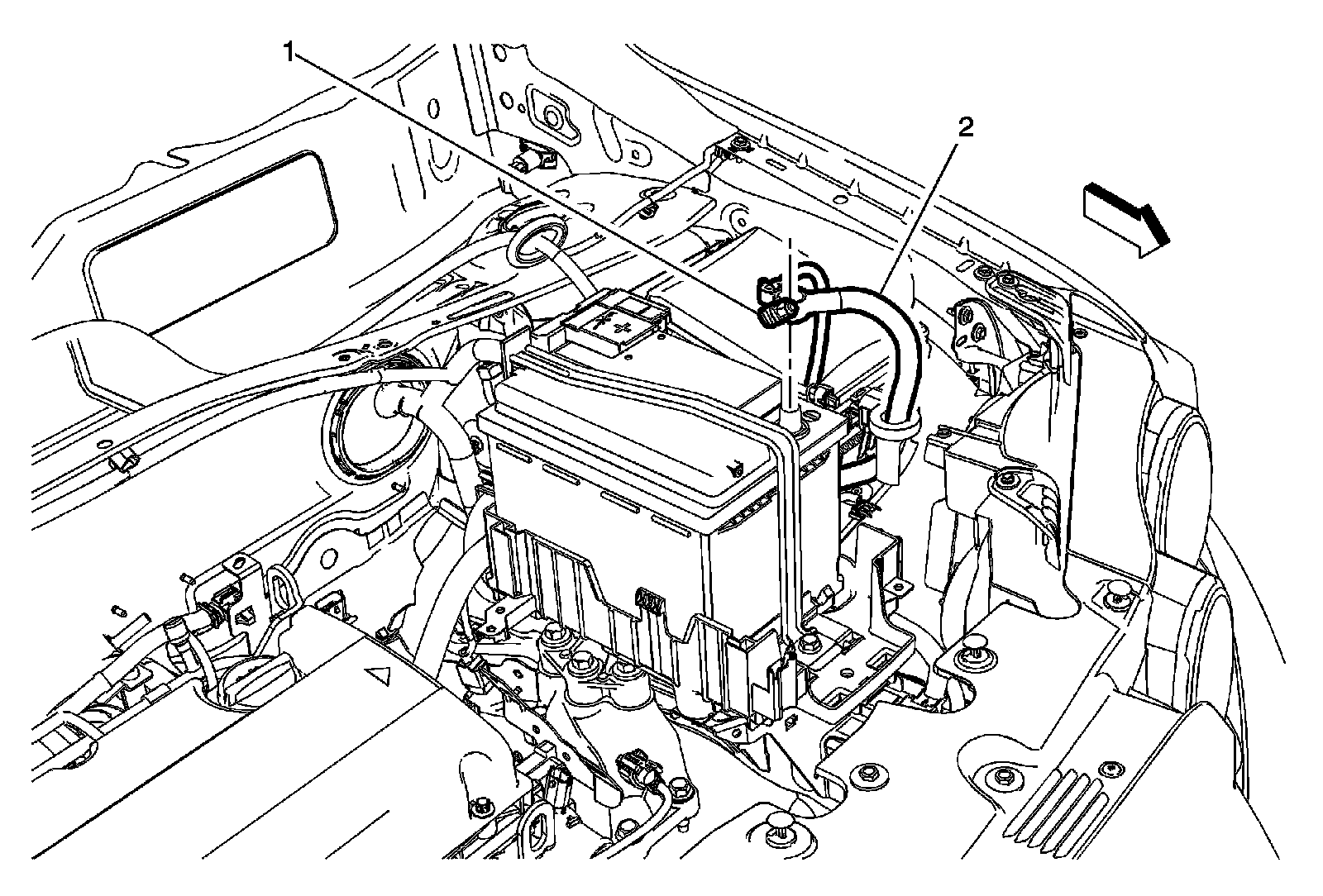 1
2