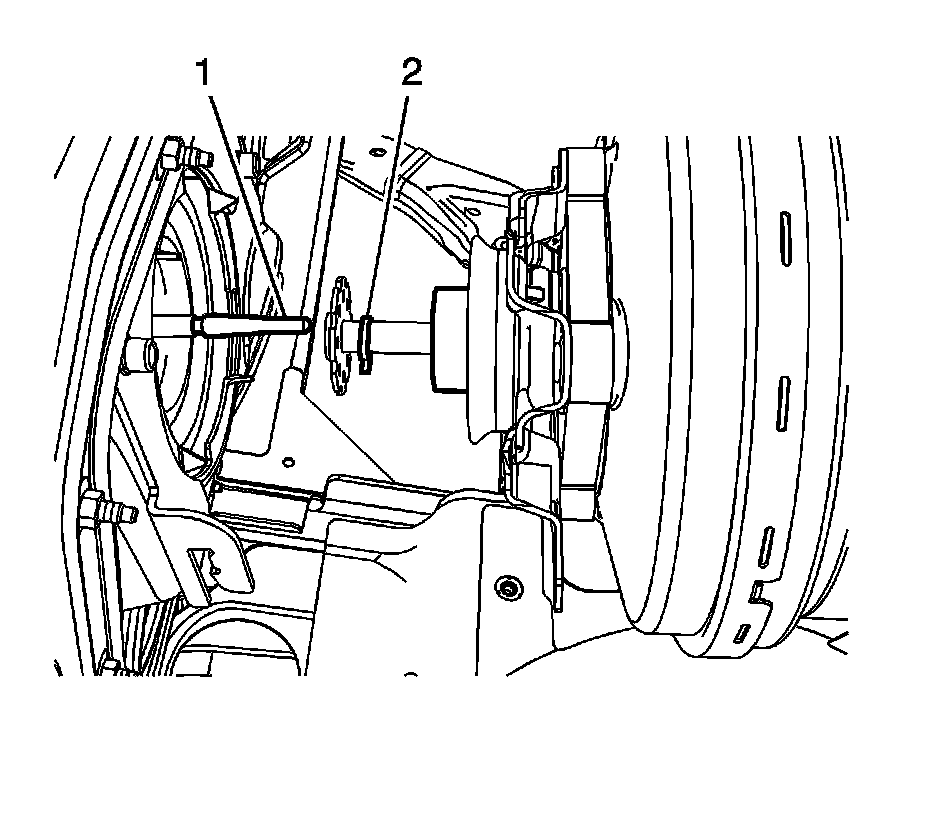 1
2