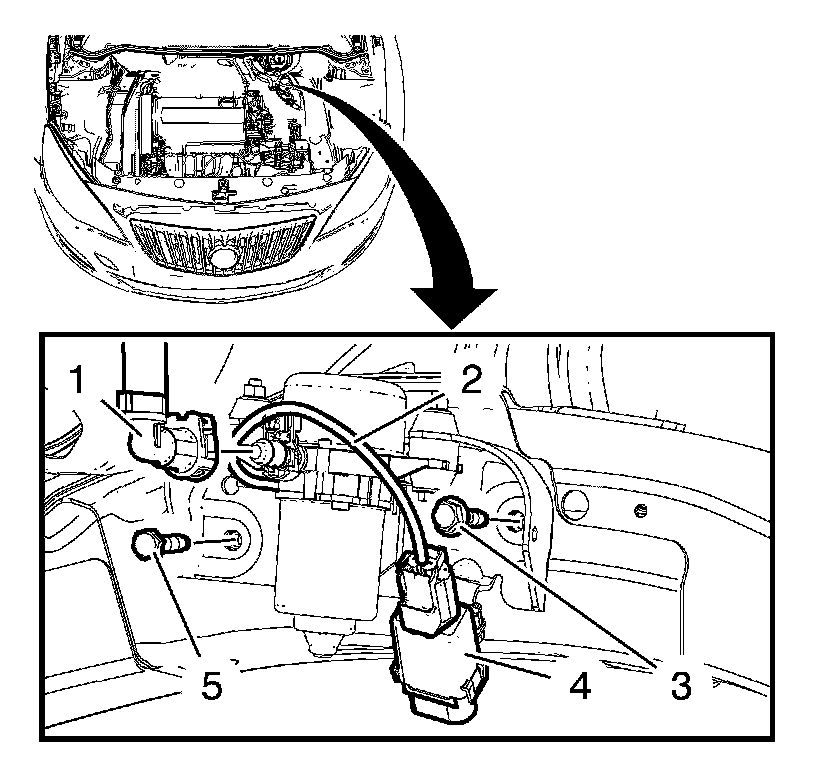 1
2
5
4
3